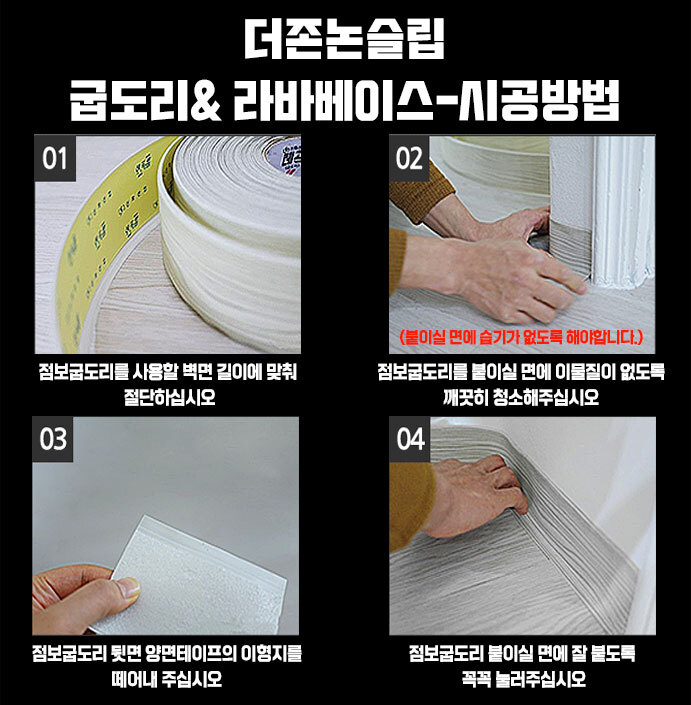 더존논슬립
굽도리& 라바베이스-시공방법

01

점보굽도리를 사용할 벽면 길이에 맞춰 절단하십시오

02

(붙이실 면에 습기가 없도록 해야합니다.)

점보굽도리를 붙이실 면에 이물질이 없도록 깨끗히 청소해주십시오

03

점보굽도리 뒷면 양면테이프의 이형지를 떼어내 주십시오

04

점보굽도리 붙이실 면에 잘 붙도록 꼭꼭 눌러주십시오