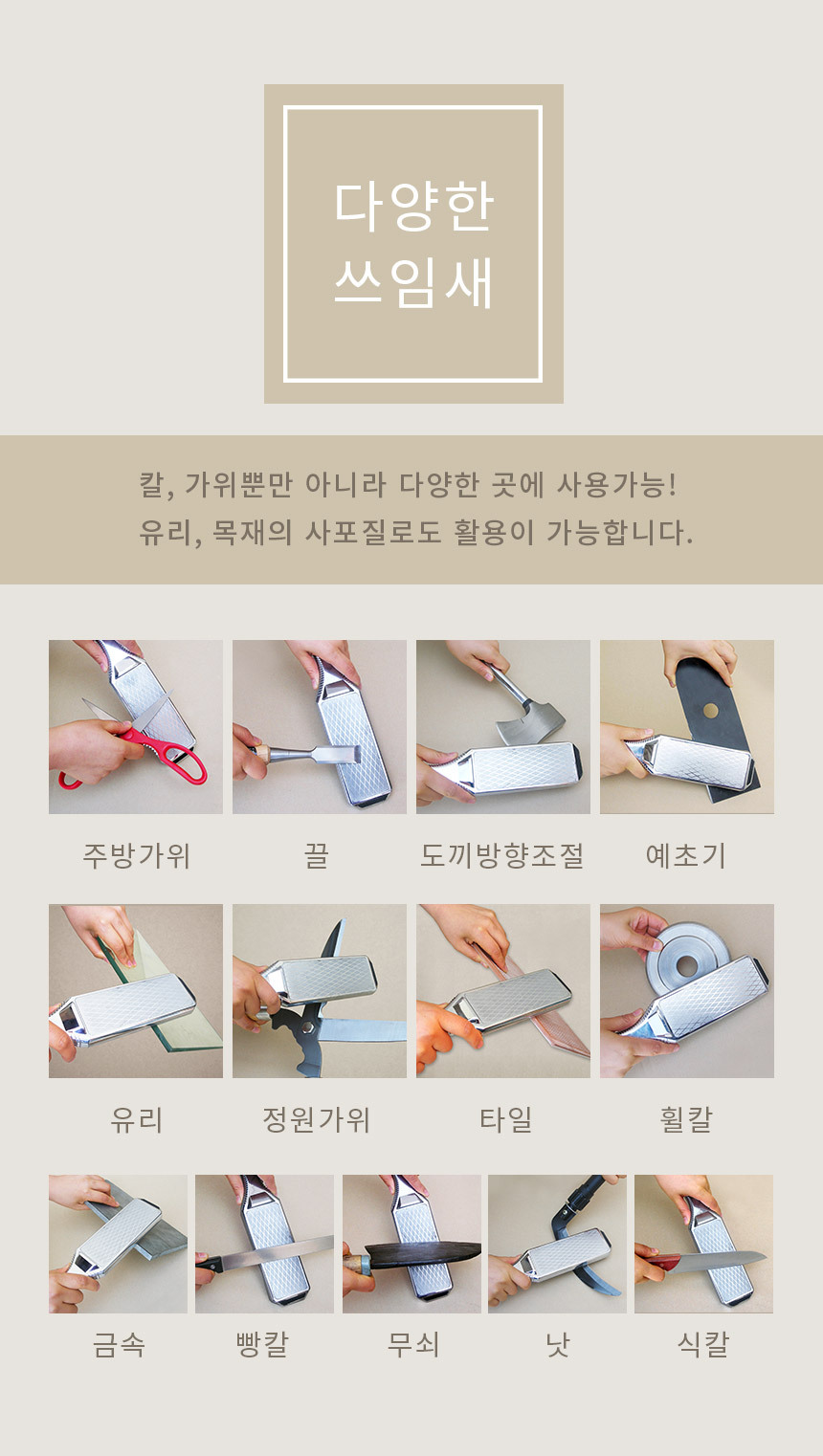 다양한
쓰임새

칼, 가위뿐만 아니라 다양한 곳에 사용가능!
유리, 목재의 사포질로도 활용이 가능합니다.

주방가위

끌

도끼방향조절

예초기

유리

정원가위

타일

휠칼

금속

빵칼

무쇠

낫

식칼