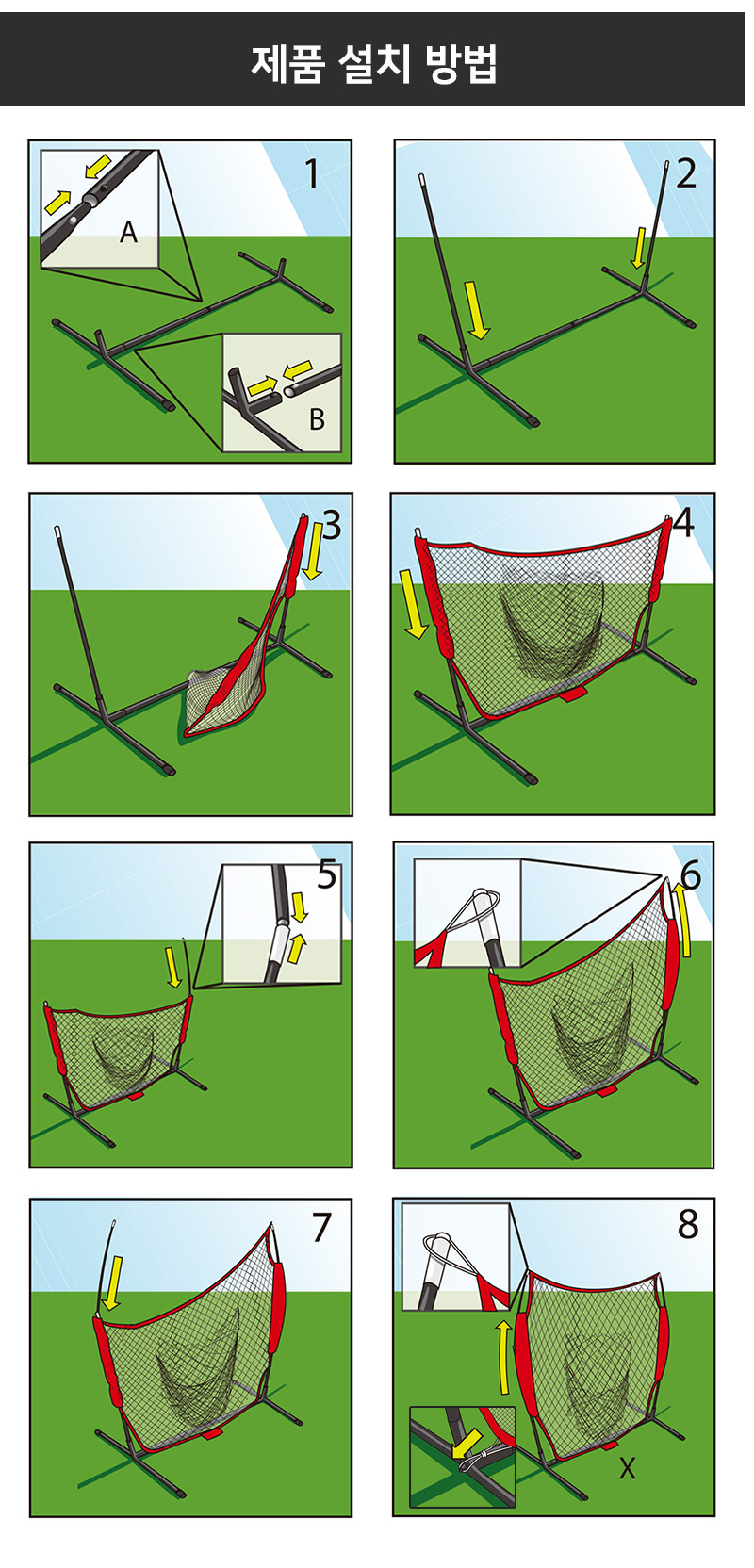 제품 설치 방법

1

A

B

2

3

4

5

6

7

8

X