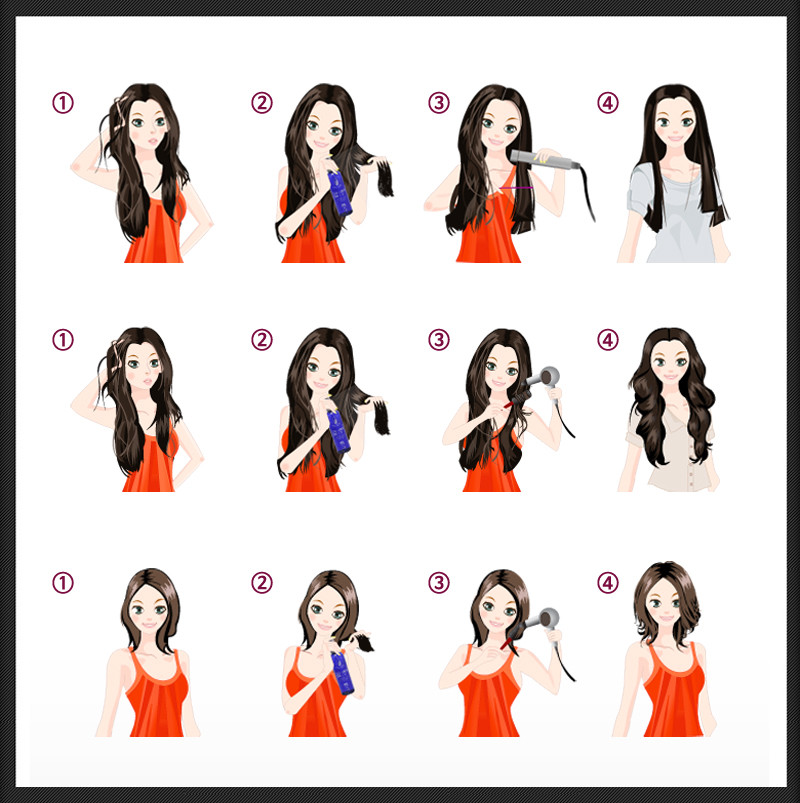 ①
②
③
④
①
②
③
④
①
②
③
④