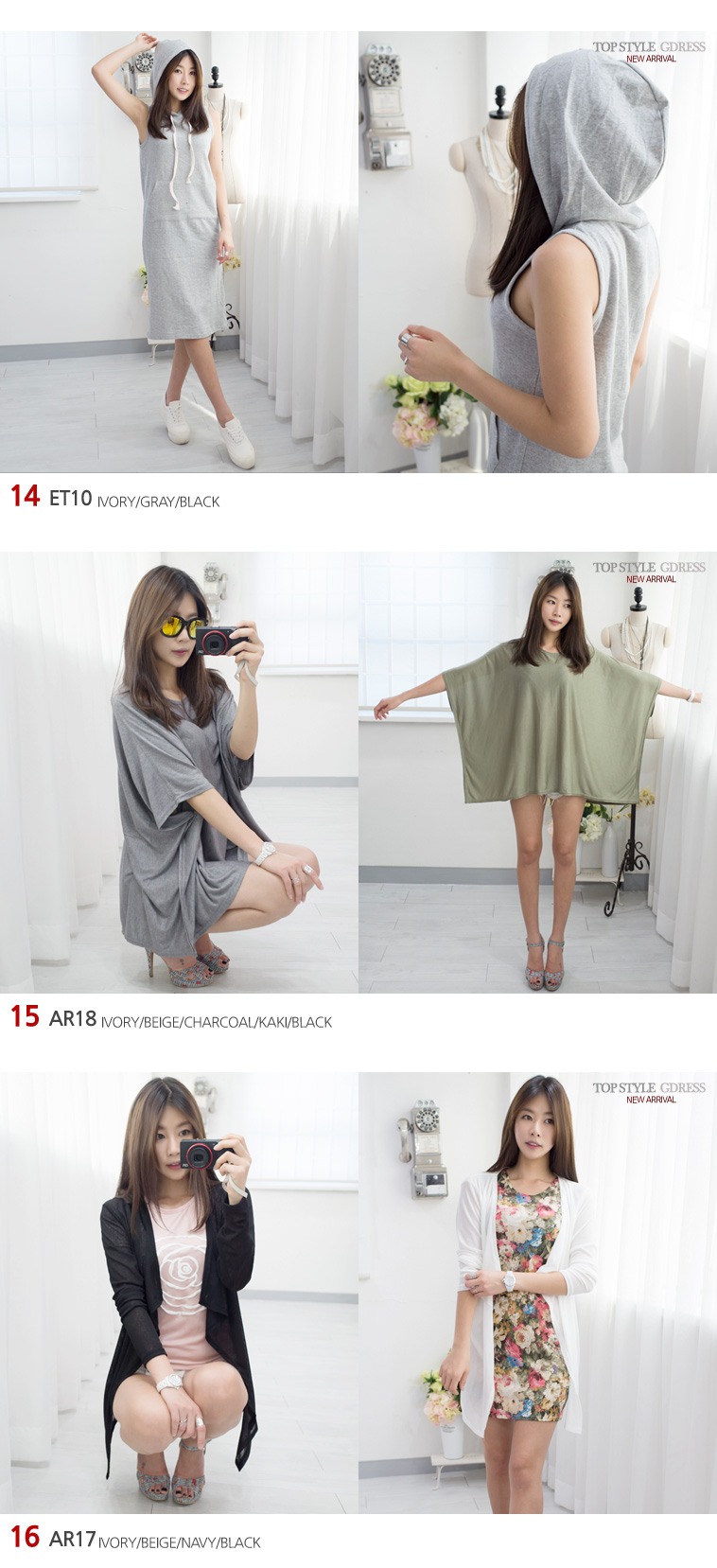 TOP STYLE GDRESS
NEW ARRIVAL

14 ET10 IVORY/GRAY/BLACK

TOP STYLE GDRESS
NEW ARRIVAL

15 AR18 IVORY/BEIGE/CHARCOAL/KAKI/BLACK

TOP STYLE GDRESS
NEW ARRIVAL

16 AR17 IVORY/BEIGE/NAVY/BLACK