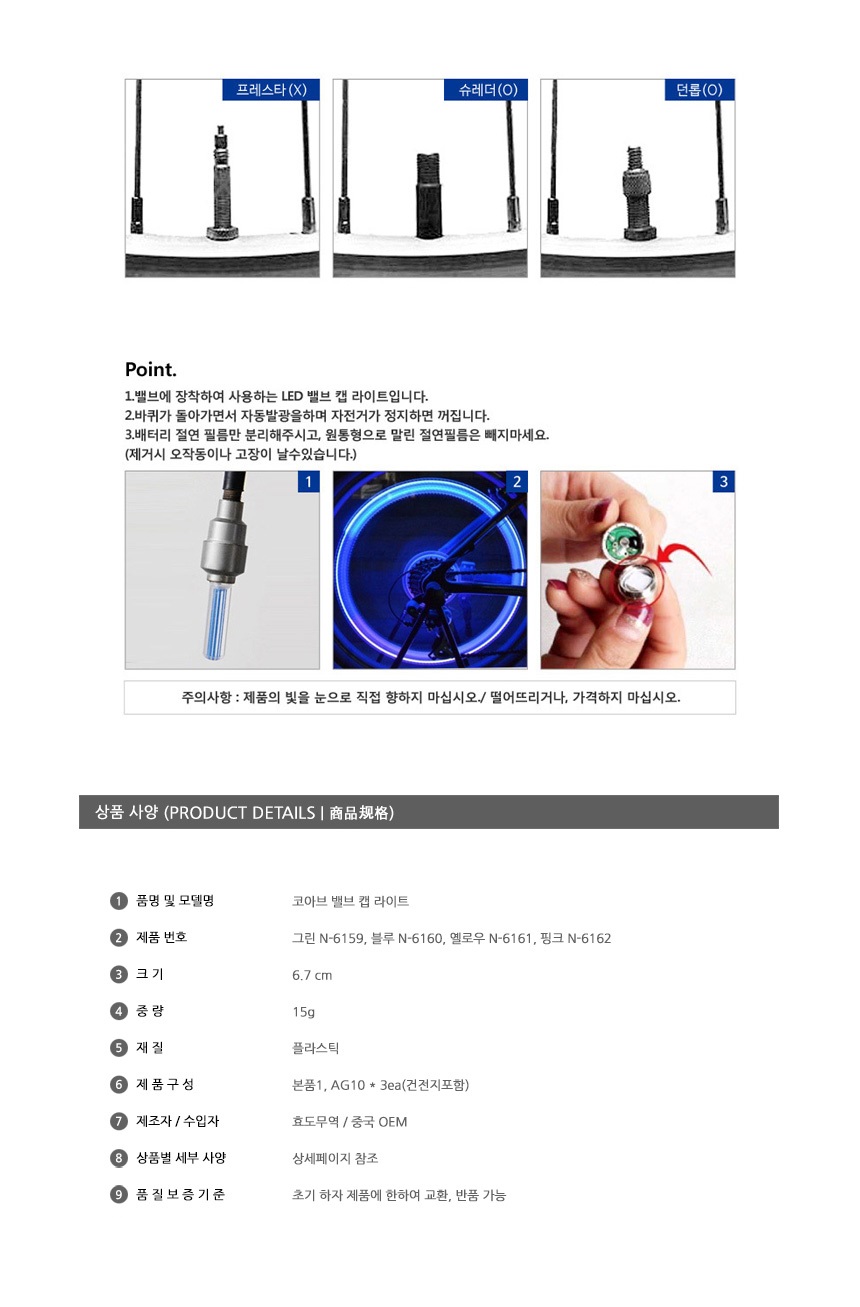 프레스타(X)

슈레더(O)

던롭(O)

Point.

1.밸브에 장착하여 사용하는 LED 밸브 캡 라이트입니다.
2.바퀴가 돌아가면서 자동발광을하며 자전거가 정지하면 꺼집니다.
3.배터리 절연 필름만 분리해주시고, 원통형으로 말린 절연필름은 빼지마세요.
(제거시 오작동이나 고장이 날수있습니다.)

1

2

3

주의사항 : 제품의 빛을 눈으로 직접 향하지 마십시오./ 떨어뜨리거나, 가격하지 마십시오.

상품 사양 (PRODUCT DETAILS | 商品规格)

| | | |
|---|---|---|
| 1 | 품명 및 모델명 | 코아브 밸브 캡 라이트 |
| 2 | 제품 번호 | 그린 N-6159, 블루 N-6160, 옐로우 N-6161, 핑크 N-6162 |
| 3 | 크 기 | 6.7 cm |
| 4 | 중 량 | 15g |
| 5 | 재 질 | 플라스틱 |
| 6 | 제 품 구 성 | 본품1, AG10 * 3ea(건전지포함) |
| 7 | 제조자 / 수입자 | 효도무역 / 중국 OEM |
| 8 | 상품별 세부 사양 | 상세페이지 참조 |
| 9 | 품 질 보 증 기 준 | 초기 하자 제품에 한하여 교환, 반품 가능 |