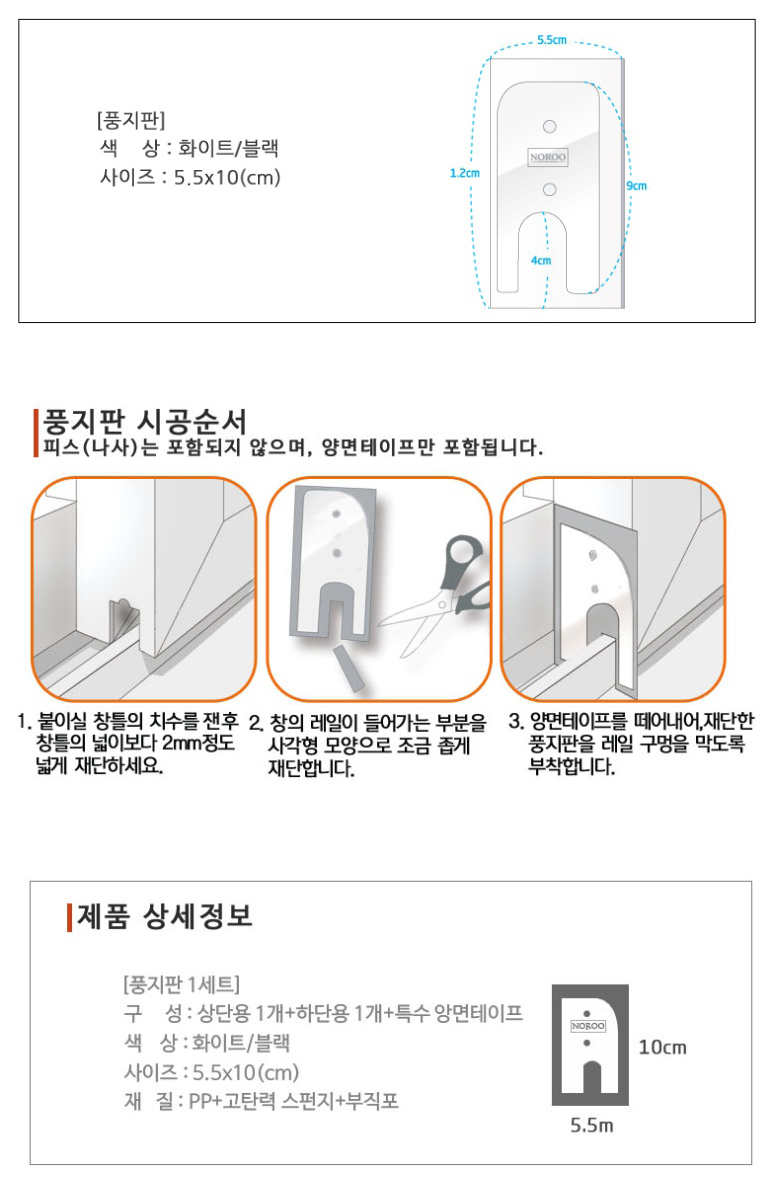 [풍지판]
색 상 : 화이트/블랙
사이즈 : 5.5x10(cm)

5.5cm
1.2cm
NOROO
9cm
4cm

풍지판 시공순서
피스(나사)는 포함되지 않으며, 양면테이프만 포함됩니다.

1. 붙이실 창틀의 치수를 잰후 창틀의 넓이보다 2mm정도 넓게 재단하세요.

2. 창의 레일이 들어가는 부분을 사각형 모양으로 조금 좁게 재단합니다.

3. 양면테이프를 떼어내어,재단한 풍지판을 레일 구멍을 막도록 부착합니다.

제품 상세정보

[풍지판 1세트]
구 성 : 상단용 1개+하단용 1개+특수 양면테이프
색 상 : 화이트/블랙
사이즈 : 5.5x10(cm)
재 질 : PP+고탄력 스펀지+부직포

NOROO
10cm
5.5m