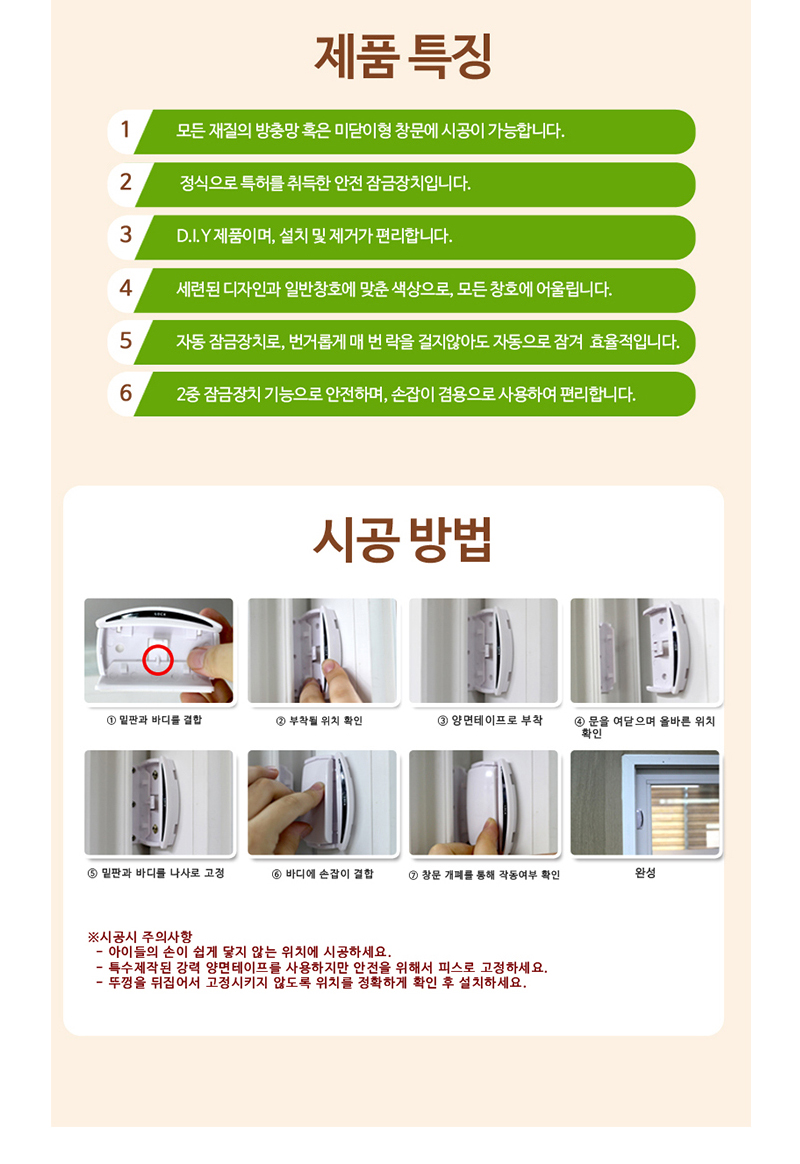 제품 특징

1 모든 재질의 방충망 혹은 미닫이형 창문에 시공이 가능합니다.

2 정식으로 특허를 취득한 안전 잠금장치입니다.

3 D.I.Y 제품이며, 설치 및 제거가 편리합니다.

4 세련된 디자인과 일반창호에 맞춘 색상으로, 모든 창호에 어울립니다.

5 자동 잠금장치로, 번거롭게 매 번 락을 걸지않아도 자동으로 잠겨 효율적입니다.

6 2중 잠금장치 기능으로 안전하며, 손잡이 겸용으로 사용하여 편리합니다.

시공 방법

① 밑판과 바디를 결합

② 부착될 위치 확인

③ 양면테이프로 부착

④ 문을 여닫으며 올바른 위치 확인

⑤ 밑판과 바디를 나사로 고정

⑥ 바디에 손잡이 결합

⑦ 창문 개폐를 통해 작동여부 확인

완성

※시공시 주의사항
- 아이들의 손이 쉽게 닿지 않는 위치에 시공하세요.
- 특수제작된 강력 양면테이프를 사용하지만 안전을 위해서 피스로 고정하세요.
- 뚜껑을 뒤집어서 고정시키지 않도록 위치를 정확하게 확인 후 설치하세요.