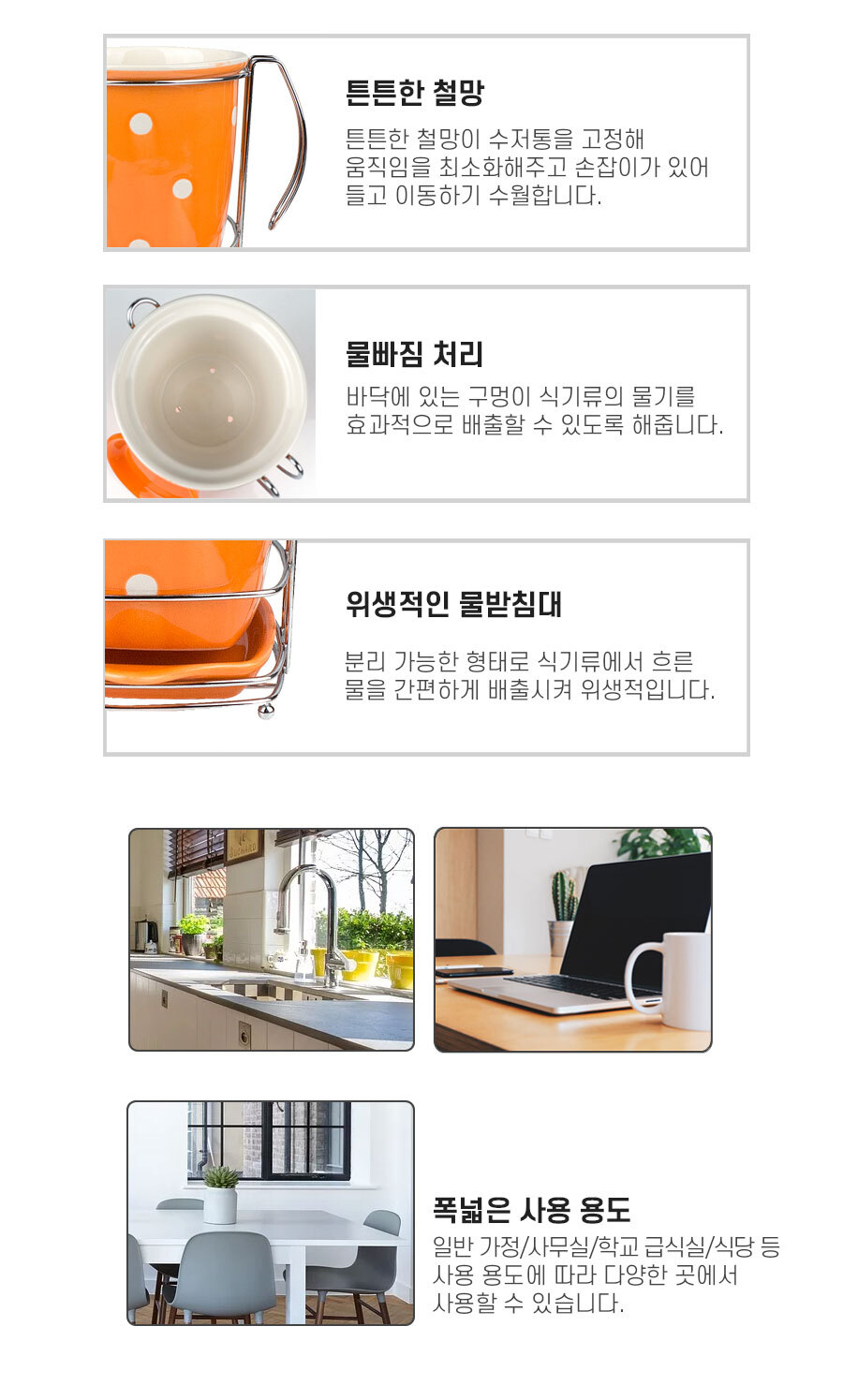 튼튼한 철망

튼튼한 철망이 수저통을 고정해 움직임을 최소화해주고 손잡이가 있어 들고 이동하기 수월합니다.

물빠짐 처리

바닥에 있는 구멍이 식기류의 물기를 효과적으로 배출할 수 있도록 해줍니다.

위생적인 물받침대

분리 가능한 형태로 식기류에서 흐른 물을 간편하게 배출시켜 위생적입니다.

폭넓은 사용 용도

일반 가정/사무실/학교 급식실/식당 등 사용 용도에 따라 다양한 곳에서 사용할 수 있습니다.