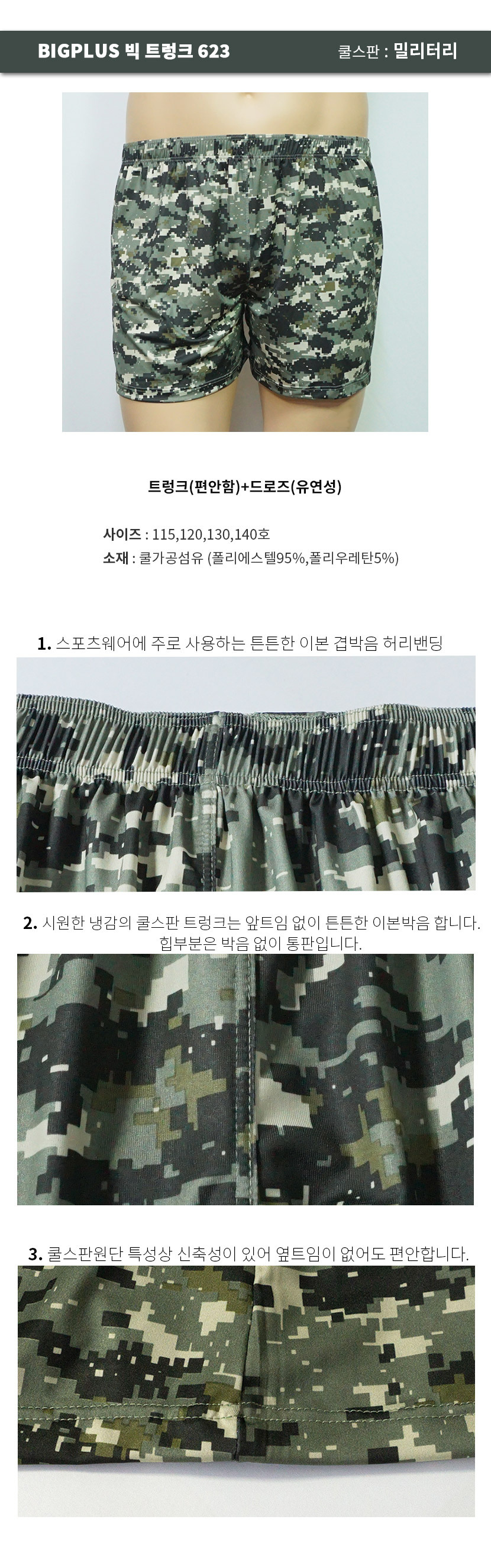 BIGPLUS 빅 트렁크 623

쿨스판 : 밀리터리

트렁크(편안함)+드로즈(유연성)

사이즈 : 115,120,130,140호
소재 : 쿨가공섬유 (폴리에스텔95%,폴리우레탄5%)

1. 스포츠웨어에 주로 사용하는 튼튼한 이본 겹박음 허리밴딩

2. 시원한 냉감의 쿨스판 트렁크는 앞트임 없이 튼튼한 이본박음 합니다. 힙부분은 박음 없이 통판입니다.

3. 쿨스판원단 특성상 신축성이 있어 옆트임이 없어도 편안합니다.