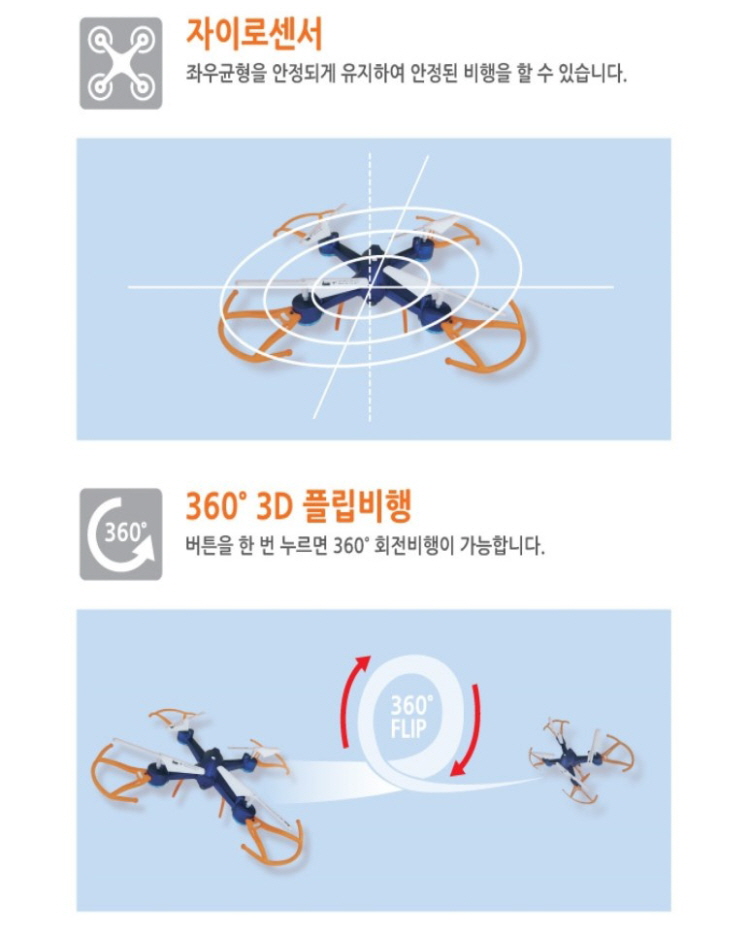 자이로센서

좌우균형을 안정되게 유지하여 안정된 비행을 할 수 있습니다.

360°

360° 3D 플립비행

버튼을 한 번 누르면 360° 회전비행이 가능합니다.

360° FLIP