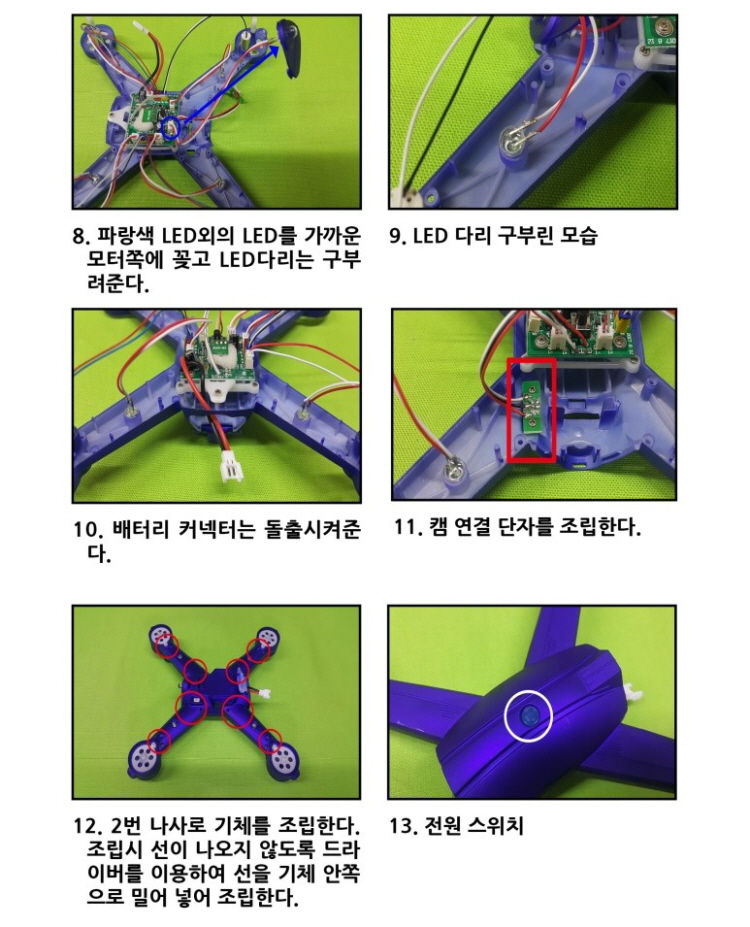 8. 파랑색 LED외의 LED를 가까운 모터쪽에 꽂고 LED다리는 구부려준다.

9. LED 다리 구부린 모습

10. 배터리 커넥터는 돌출시켜준다.

11. 캠 연결 단자를 조립한다.

12. 2번 나사로 기체를 조립한다. 조립시 선이 나오지 않도록 드라이버를 이용하여 선을 기체 안쪽으로 밀어 넣어 조립한다.

13. 전원 스위치