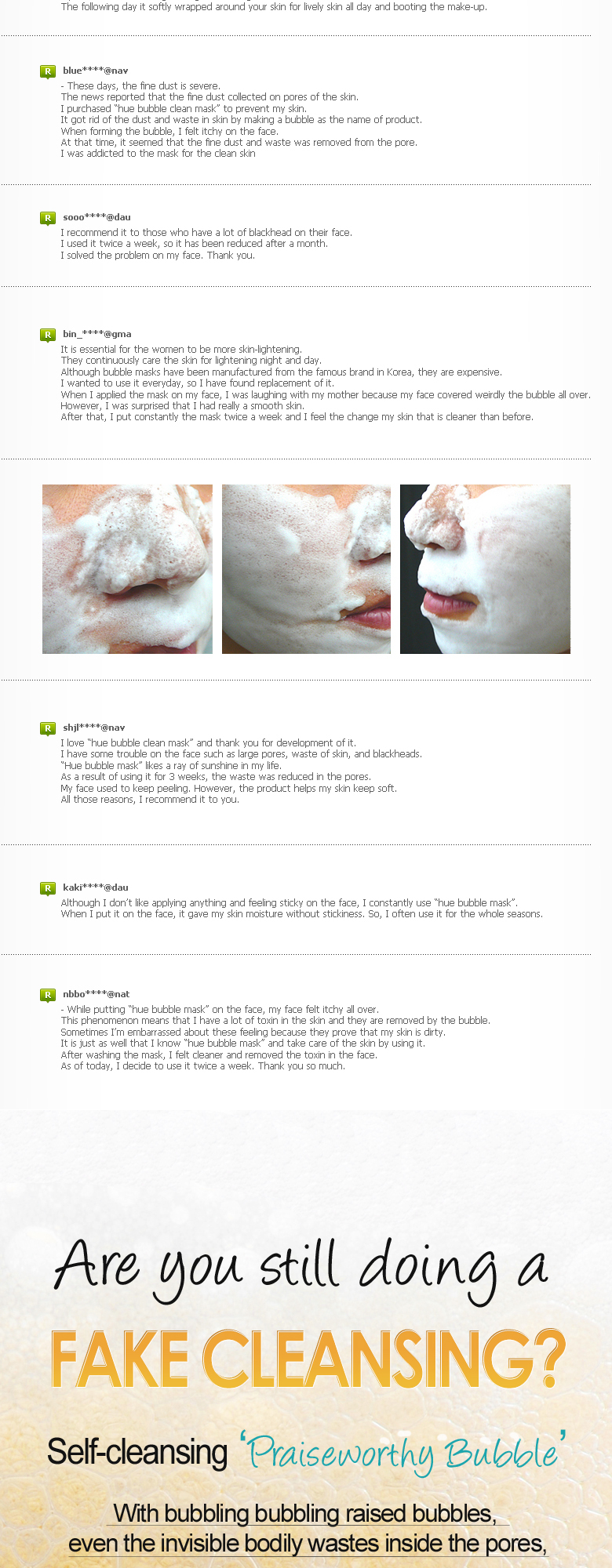 The following day it softly wrapped around your skin for lively skin all day and booting the make-up.

R blue****@nav
- These days, the fine dust is severe.
The news reported that the fine dust collected on pores of the skin.
I purchased "hue bubble clean mask" to prevent my skin.
It got rid of the dust and waste in skin by making a bubble as the name of product.
When forming the bubble, I felt itchy on the face.
At that time, it seemed that the fine dust and waste was removed from the pore.
I was addicted to the mask for the clean skin

R sooo****@dau
I recommend it to those who have a lot of blackhead on their face.
I used it twice a week, so it has been reduced after a month.
I solved the problem on my face. Thank you.

R bin_****@gma
It is essential for the women to be more skin-lightening.
They continuously care the skin for lightening night and day.
Although bubble masks have been manufactured from the famous brand in Korea, they are expensive.
I wanted to use it everyday, so I have found replacement of it.
When I applied the mask on my face, I was laughing with my mother because my face covered weirdly the bubble all over.
However, I was surprised that I had really a smooth skin.
After that, I put constantly the mask twice a week and I feel the change my skin that is cleaner than before.

R shjl****@nav
I love "hue bubble clean mask" and thank you for development of it.
I have some trouble on the face such as large pores, waste of skin, and blackheads.
"Hue bubble mask" likes a ray of sunshine in my life.
As a result of using it for 3 weeks, the waste was reduced in the pores.
My face used to keep peeling. However, the product helps my skin keep soft.
All those reasons, I recommend it to you.

R kaki****@dau
Although I don't like applying anything and feeling sticky on the face, I constantly use "hue bubble mask".
When I put it on the face, it gave my skin moisture without stickiness. So, I often use it for the whole seasons.

R nbbo****@nat
- While putting "hue bubble mask" on the face, my face felt itchy all over.
This phenomenon means that I have a lot of toxin in the skin and they are removed by the bubble.
Sometimes I'm embarrassed about these feeling because they prove that my skin is dirty.
It is just as well that I know "hue bubble mask" and take care of the skin by using it.
After washing the mask, I felt cleaner and removed the toxin in the face.
As of today, I decide to use it twice a week. Thank you so much.

Are you still doing a
FAKE CLEANSING?
Self-cleansing 'Praiseworthy Bubble'
With bubbling bubbling raised bubbles,
even the invisible bodily wastes inside the pores,