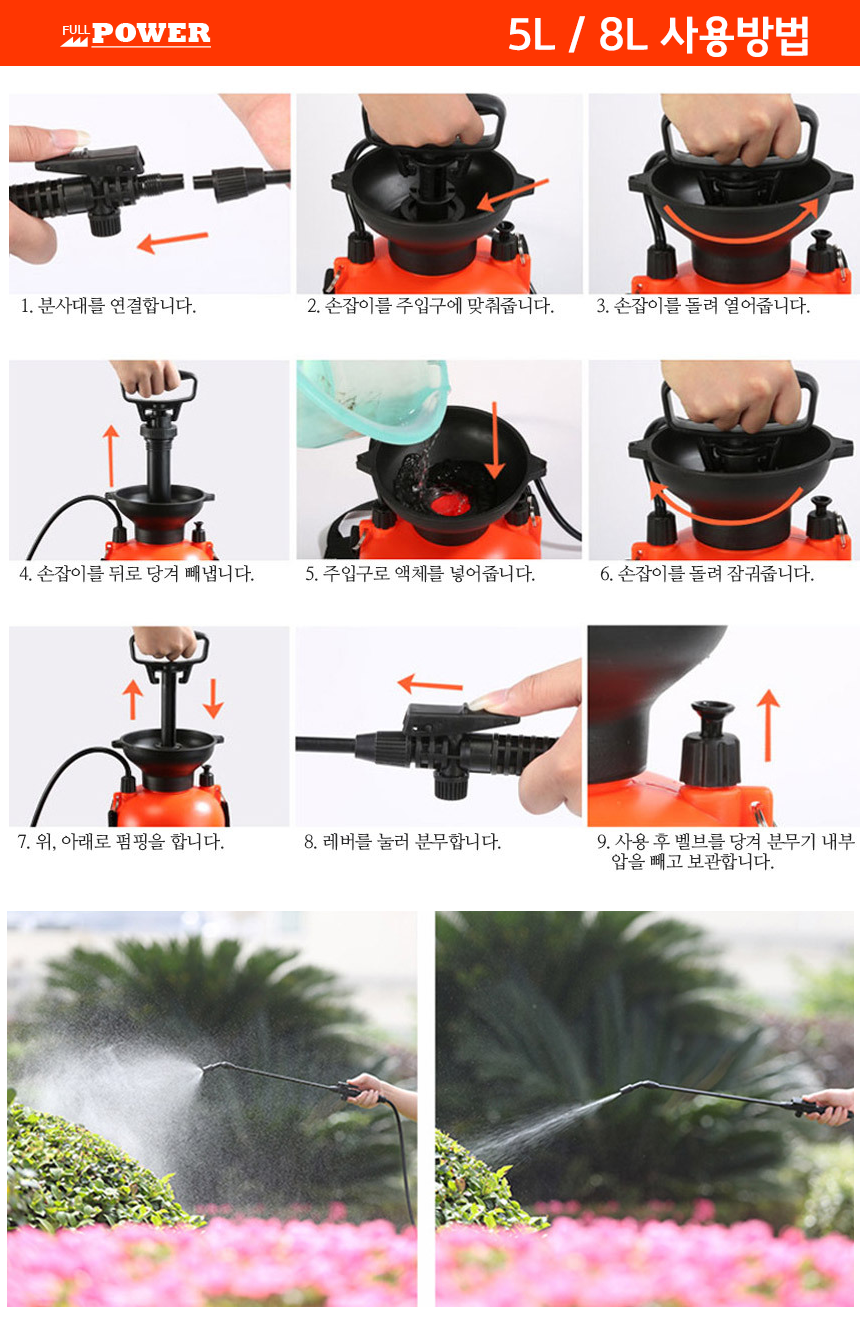 FULL POWER

5L / 8L 사용방법

1. 분사대를 연결합니다.

2. 손잡이를 주입구에 맞춰줍니다.

3. 손잡이를 돌려 열어줍니다.

4. 손잡이를 뒤로 당겨 빼냅니다.

5. 주입구로 액체를 넣어줍니다.

6. 손잡이를 돌려 잠궈줍니다.

7. 위, 아래로 펌핑을 합니다.

8. 레버를 눌러 분무합니다.

9. 사용 후 벨브를 당겨 분무기 내부 압을 빼고 보관합니다.