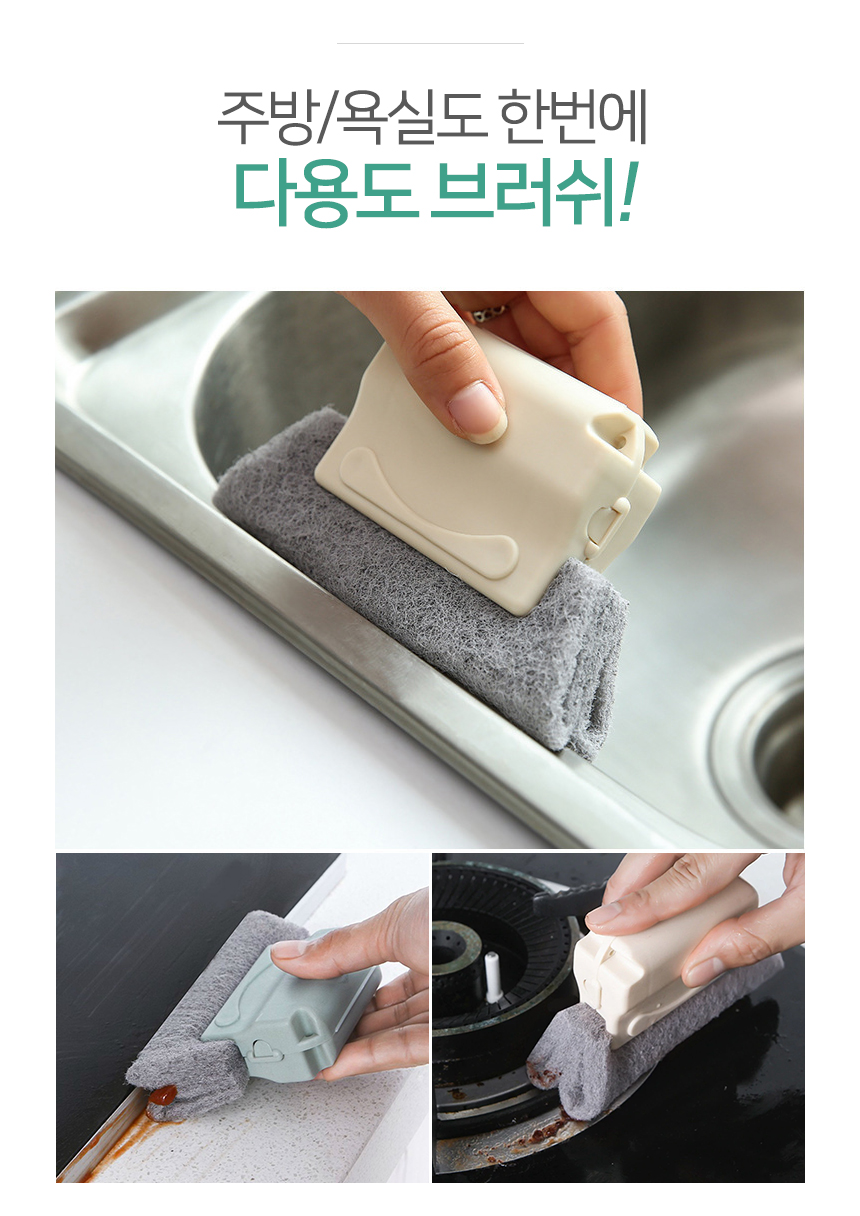 주방/욕실도 한번에
다용도 브러쉬!