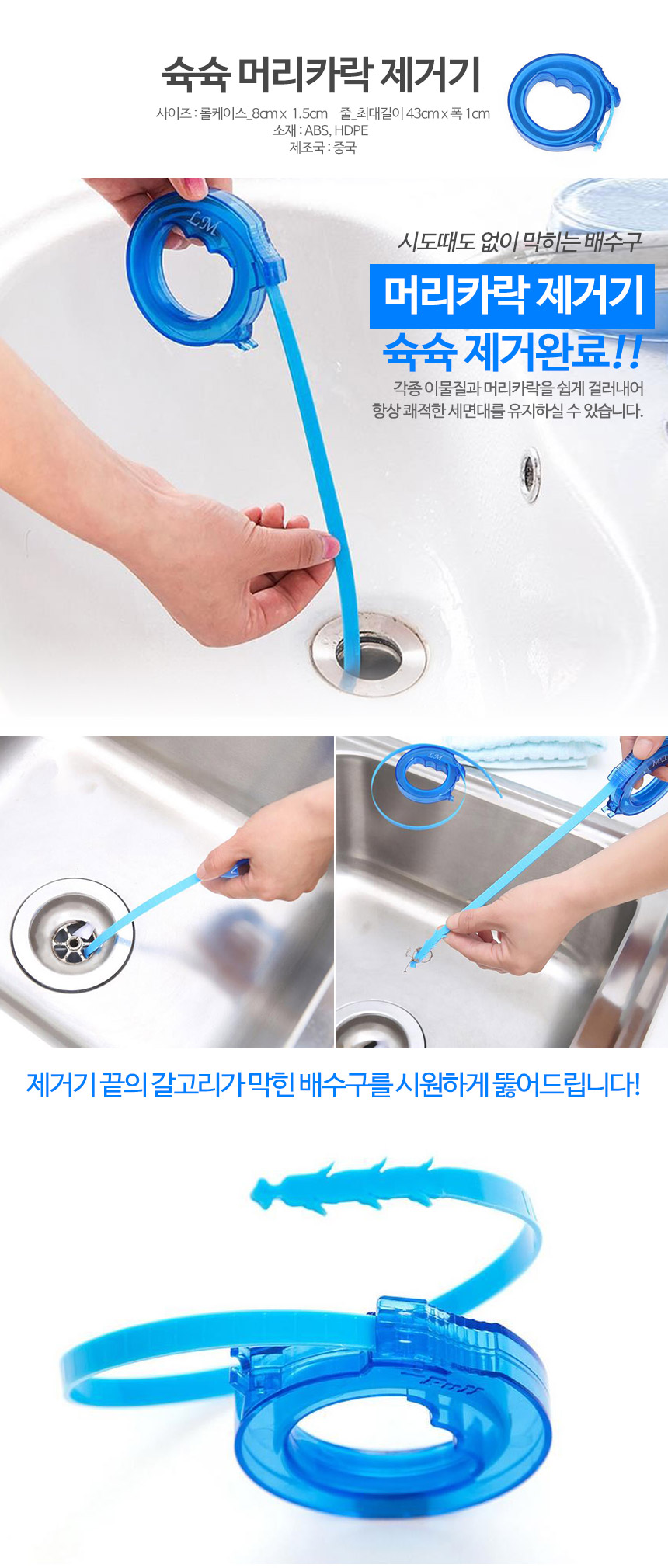 슉슉 머리카락 제거기

사이즈 : 롤케이스_8cm x 1.5cm 줄_최대길이 43cm x 폭 1cm
소재 : ABS, HDPE
제조국 : 중국

LM

시도때도 없이 막히는 배수구
머리카락 제거기
슉슉 제거완료!!
각종 이물질과 머리카락을 쉽게 걸러내어
항상 쾌적한 세면대를 유지하실 수 있습니다.

제거기 끝의 갈고리가 막힌 배수구를 시원하게 뚫어드립니다!