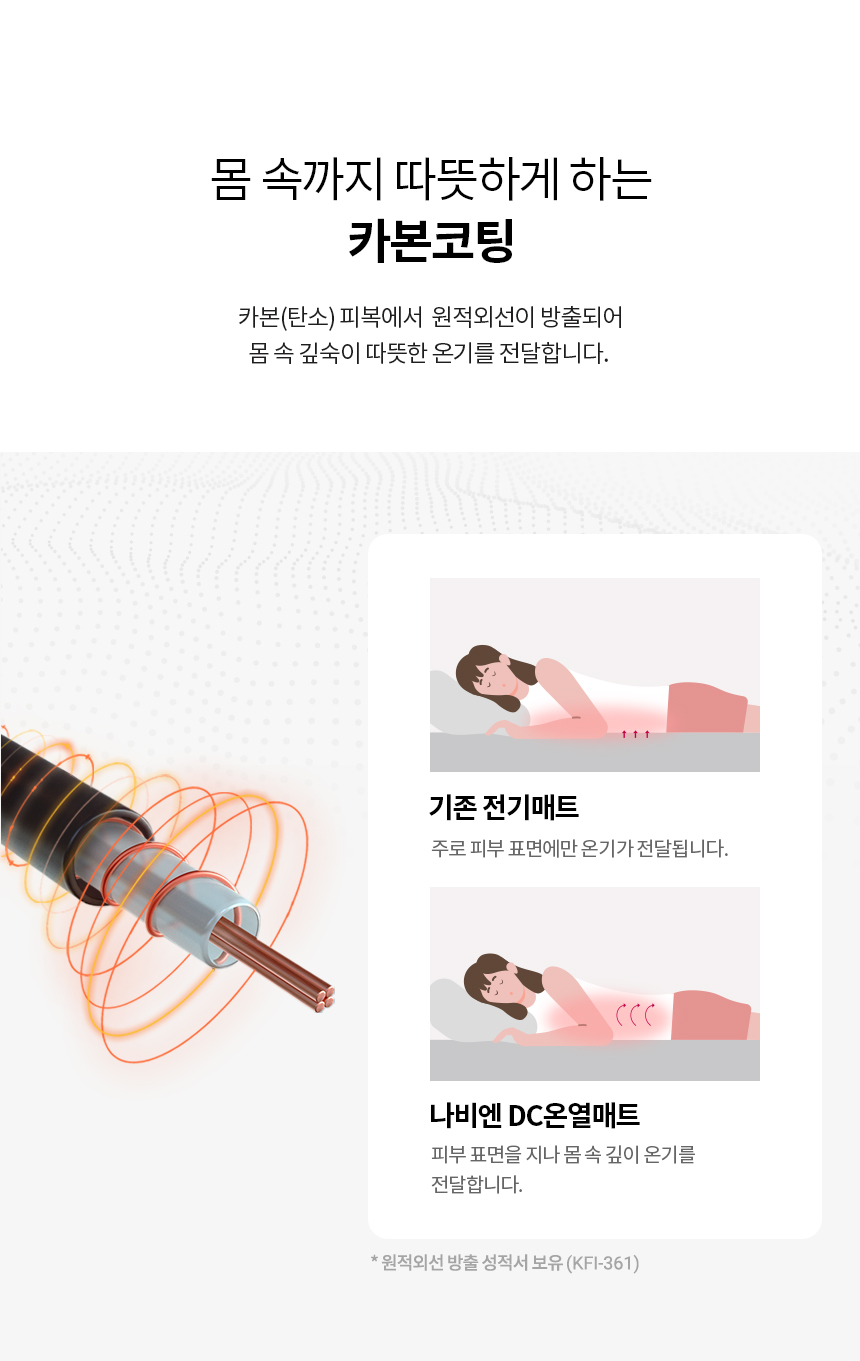 몸 속까지 따뜻하게 하는
카본코팅

카본(탄소) 피복에서 원적외선이 방출되어
몸 속 깊숙이 따뜻한 온기를 전달합니다.

기존 전기매트
주로 피부 표면에만 온기가 전달됩니다.

나비엔 DC온열매트
피부 표면을 지나 몸 속 깊이 온기를 전달합니다.

* 원적외선 방출 성적서 보유 (KFI-361)