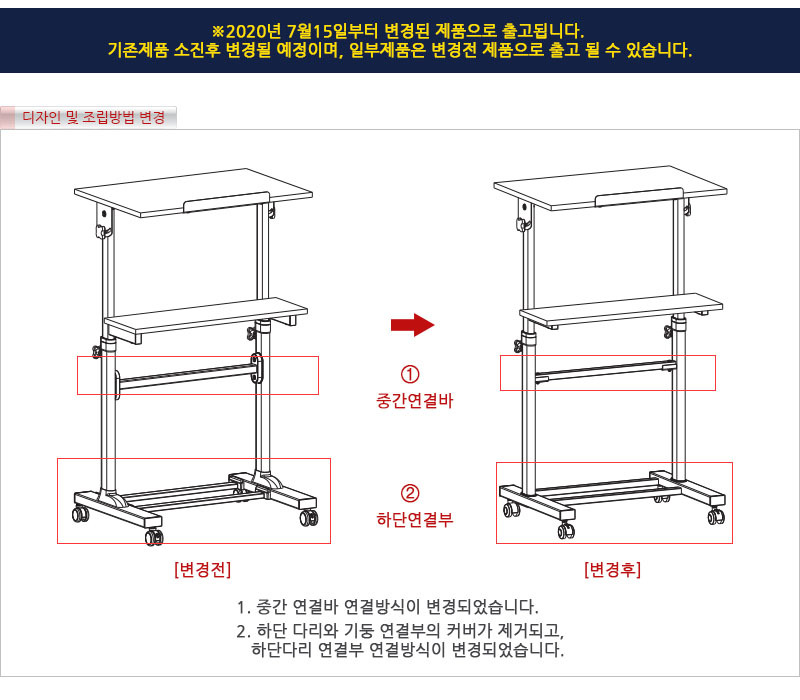 ※2020년 7월15일부터 변경된 제품으로 출고됩니다.
기존제품 소진후 변경될 예정이며, 일부제품은 변경전 제품으로 출고 될 수 있습니다.

디자인 및 조립방법 변경

①
중간연결바

②
하단연결부

[변경전]

[변경후]

1. 중간 연결바 연결방식이 변경되었습니다.
2. 하단 다리와 기둥 연결부의 커버가 제거되고,
하단다리 연결부 연결방식이 변경되었습니다.