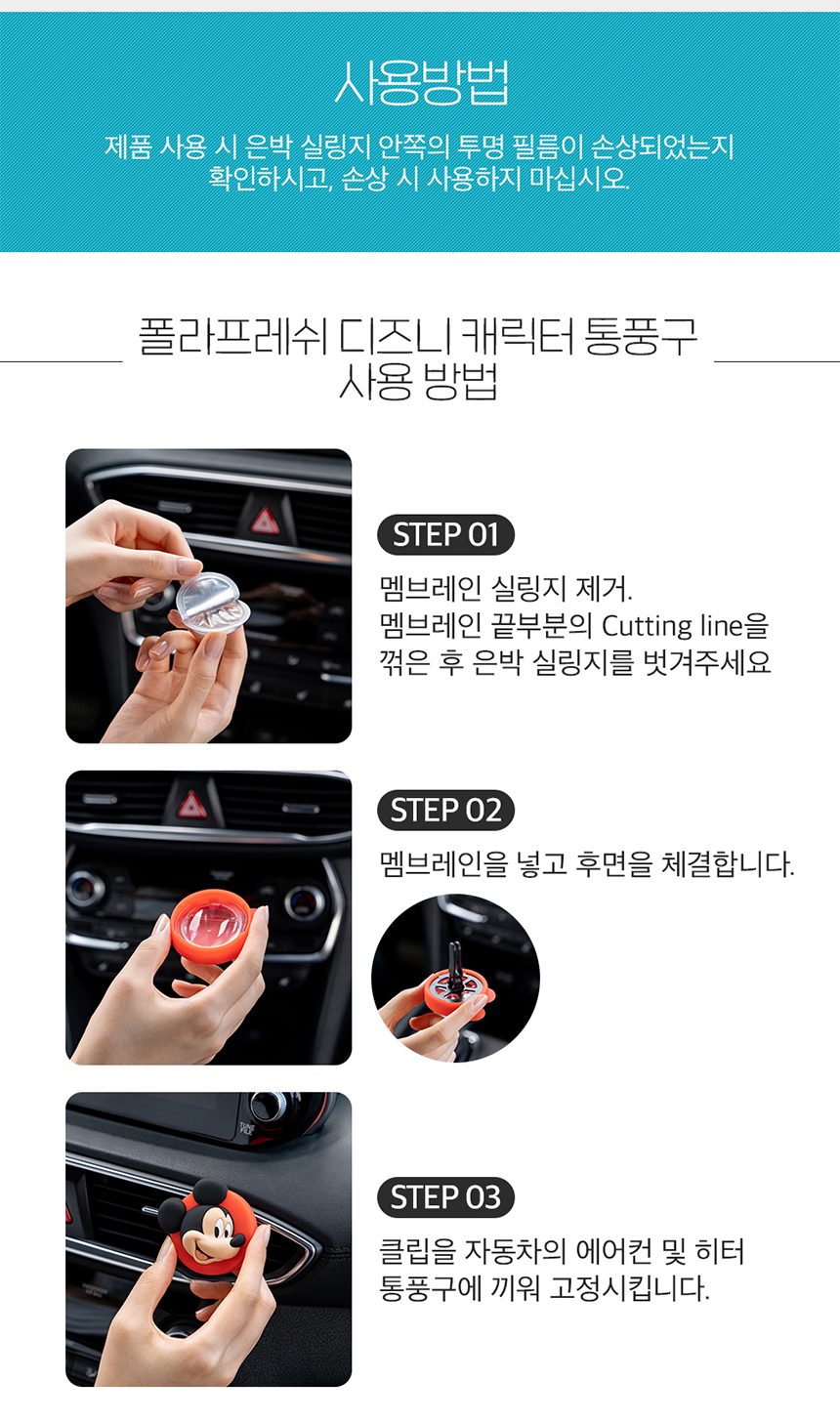 사용방법

제품 사용 시 은박 실링지 안쪽의 투명 필름이 손상되었는지 확인하시고, 손상 시 사용하지 마십시오.

폴라프레쉬 디즈니 캐릭터 통풍구 사용 방법

STEP 01

멤브레인 실링지 제거.
멤브레인 끝부분의 Cutting line을 꺾은 후 은박 실링지를 벗겨주세요

STEP 02

멤브레인을 넣고 후면을 체결합니다.

TUNE FILE

STEP 03

클립을 자동차의 에어컨 및 히터 통풍구에 끼워 고정시킵니다.