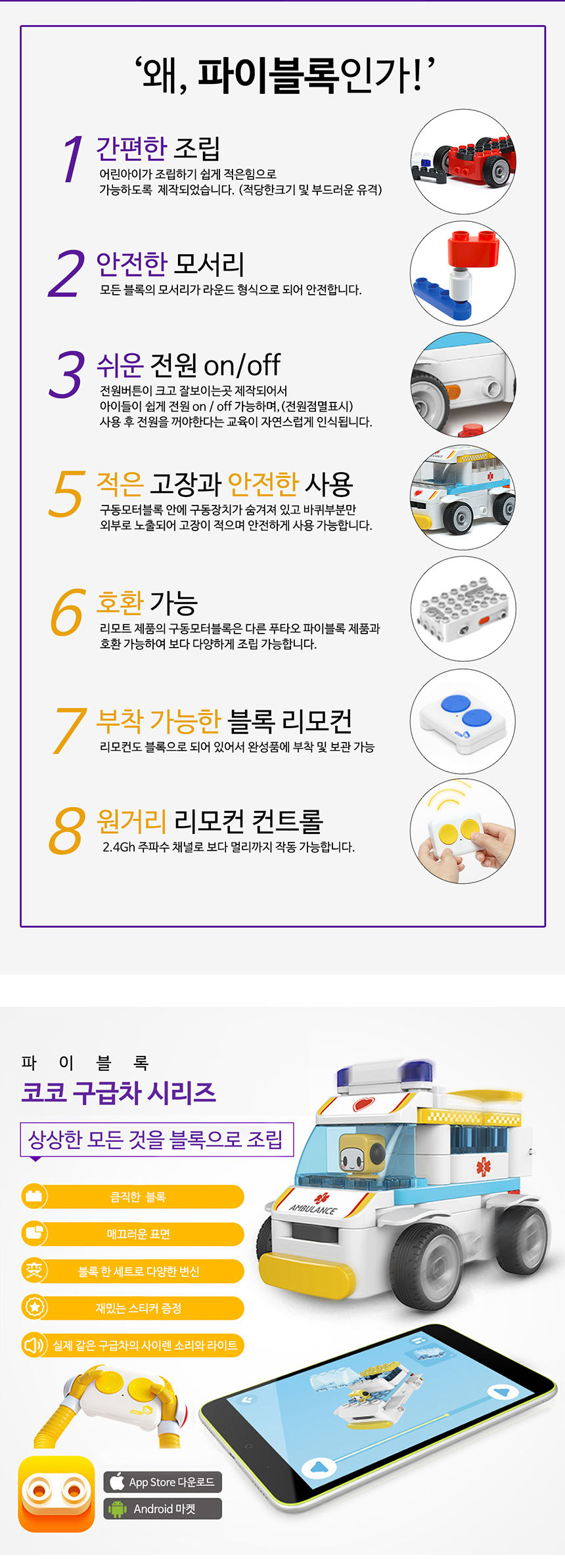 ‘왜, 파이블록인가!’

1 간편한 조립
어린아이가 조립하기 쉽게 적은힘으로 가능하도록 제작되었습니다. (적당한크기 및 부드러운 유격)

2 안전한 모서리
모든 블록의 모서리가 라운드 형식으로 되어 안전합니다.

3 쉬운 전원 on/off
전원버튼이 크고 잘보이는곳 제작되어서 아이들이 쉽게 전원 on / off 가능하며, (전원점멸표시) 사용 후 전원을 꺼야한다는 교육이 자연스럽게 인식됩니다.

5 적은 고장과 안전한 사용
구동모터블록 안에 구동장치가 숨겨져 있고 바퀴부분만 외부로 노출되어 고장이 적으며 안전하게 사용 가능합니다.

6 호환 가능
리모트 제품의 구동모터블록은 다른 푸타오 파이블록 제품과 호환 가능하여 보다 다양하게 조립 가능합니다.

7 부착 가능한 블록 리모컨
리모컨도 블록으로 되어 있어서 완성품에 부착 및 보관 가능

8 원거리 리모컨 컨트롤
2.4Gh 주파수 채널로 보다 멀리까지 작동 가능합니다.

파 이 블 록
코코 구급차 시리즈
상상한 모든 것을 블록으로 조립

큼직한 블록
매끄러운 표면
블록 한 세트로 다양한 변신
재밌는 스티커 증정
실제 같은 구급차의 사이렌 소리와 라이트

AMBULANCE

App Store 다운로드
Android 마켓