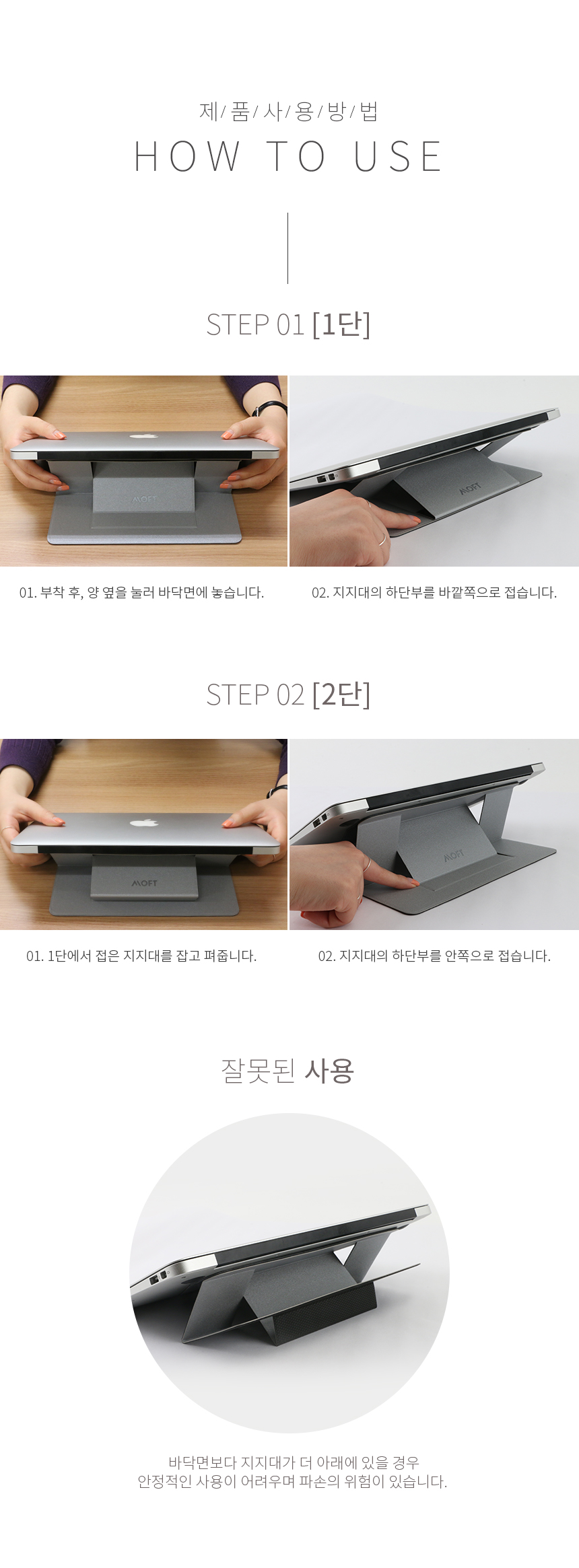 제/품/사/용/방/법

HOW TO USE

STEP 01 [1단]

MOFT

MOFT

01. 부착 후, 양 옆을 눌러 바닥면에 놓습니다.

02. 지지대의 하단부를 바깥쪽으로 접습니다.

STEP 02 [2단]

MOFT

MOFT

01. 1단에서 접은 지지대를 잡고 펴줍니다.

02. 지지대의 하단부를 안쪽으로 접습니다.

잘못된 사용

바닥면보다 지지대가 더 아래에 있을 경우
안정적인 사용이 어려우며 파손의 위험이 있습니다.