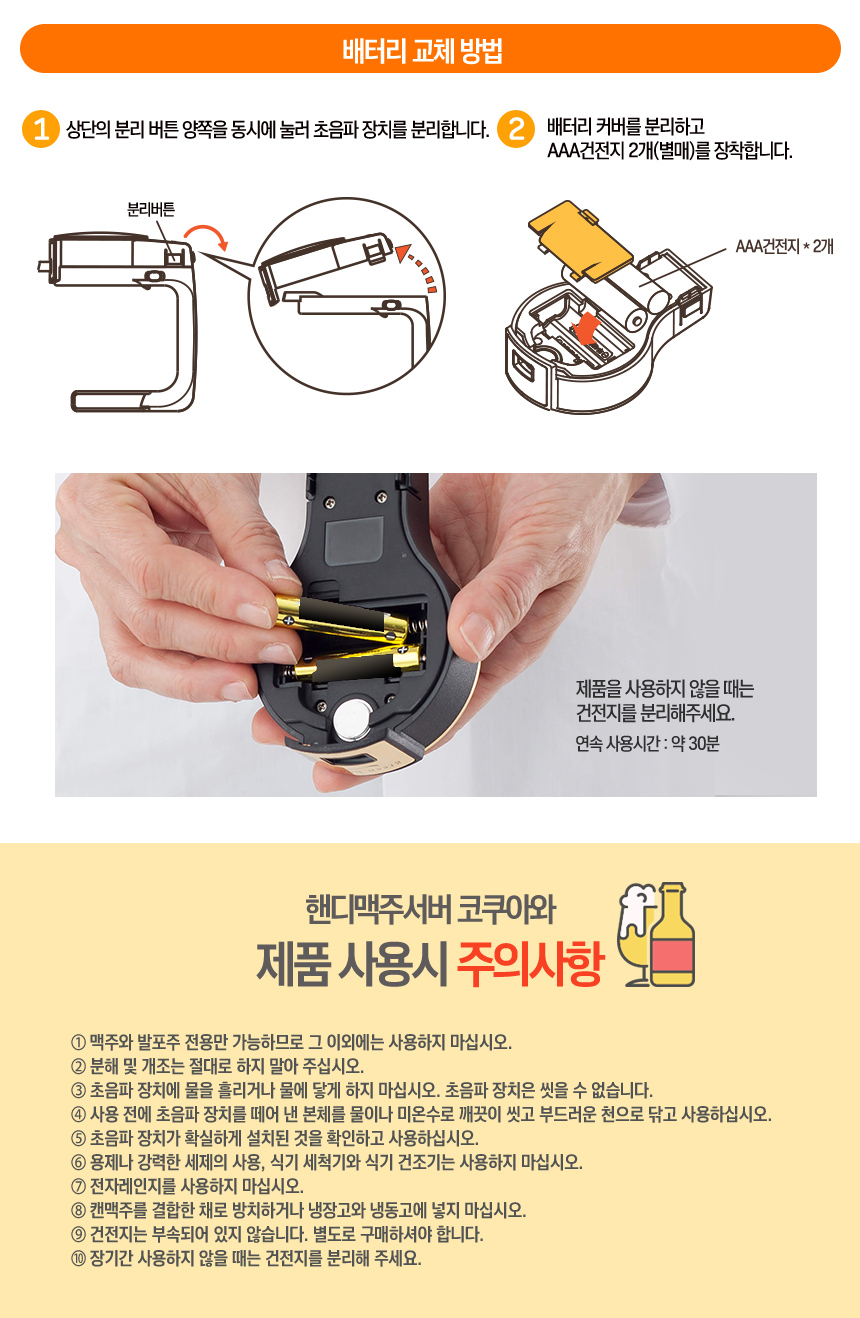 배터리 교체 방법

1 상단의 분리 버튼 양쪽을 동시에 눌러 초음파 장치를 분리합니다.

2 배터리 커버를 분리하고 AAA건전지 2개(별매)를 장착합니다.

분리버튼

AAA건전지 * 2개

제품을 사용하지 않을 때는 건전지를 분리해주세요.

연속 사용시간 : 약 30분

핸디맥주서버 코쿠아와

제품 사용시 주의사항

① 맥주와 발포주 전용만 가능하므로 그 이외에는 사용하지 마십시오.
② 분해 및 개조는 절대로 하지 말아 주십시오.
③ 초음파 장치에 물을 흘리거나 물에 닿게 하지 마십시오. 초음파 장치는 씻을 수 없습니다.
④ 사용 전에 초음파 장치를 떼어 낸 본체를 물이나 미온수로 깨끗이 씻고 부드러운 천으로 닦고 사용하십시오.
⑤ 초음파 장치가 확실하게 설치된 것을 확인하고 사용하십시오.
⑥ 용제나 강력한 세제의 사용, 식기 세척기와 식기 건조기는 사용하지 마십시오.
⑦ 전자레인지를 사용하지 마십시오.
⑧ 캔맥주를 결합한 채로 방치하거나 냉장고와 냉동고에 넣지 마십시오.
⑨ 건전지는 부속되어 있지 않습니다. 별도로 구매하셔야 합니다.
⑩ 장기간 사용하지 않을 때는 건전지를 분리해 주세요.