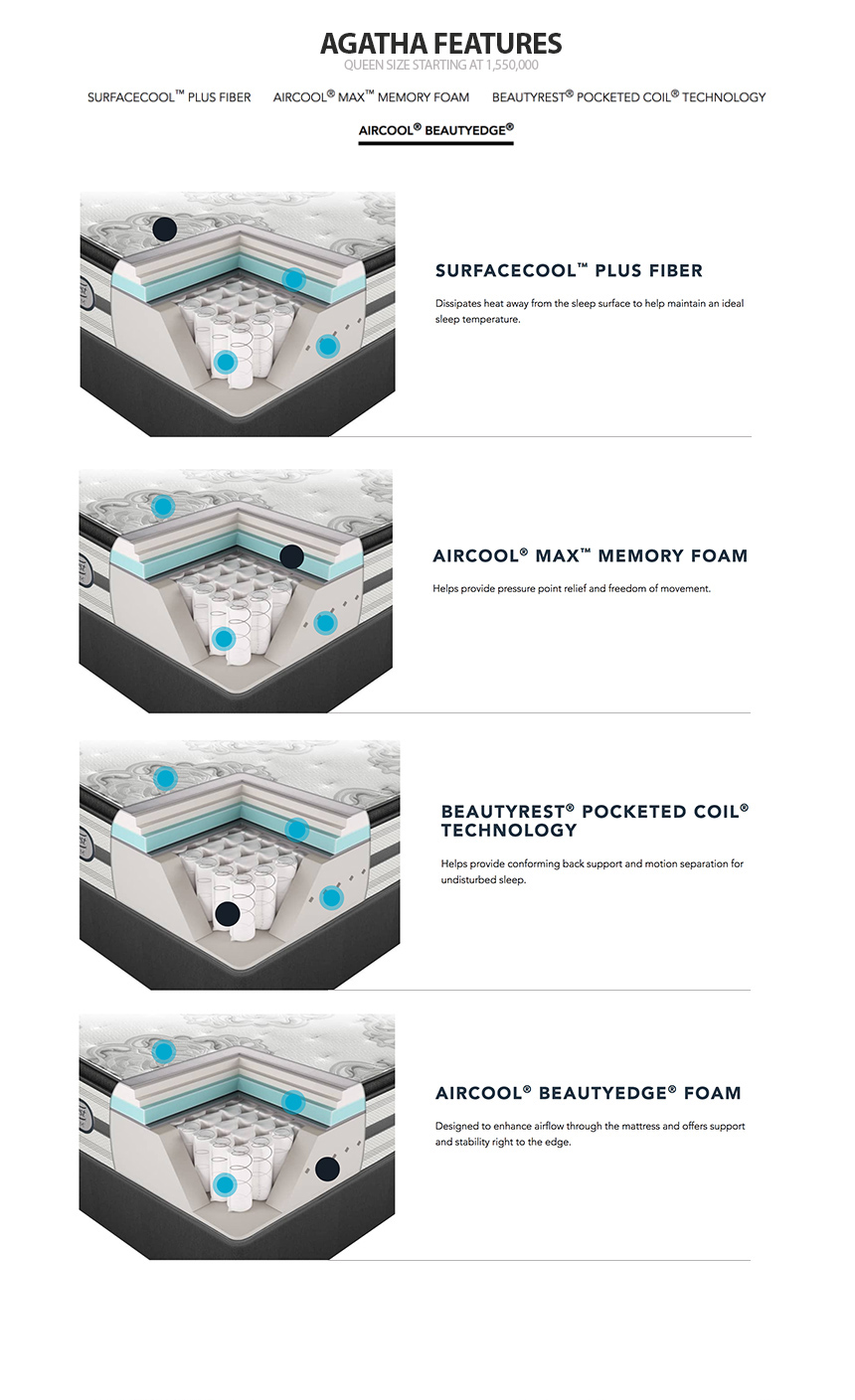 AGATHA FEATURES
QUEEN SIZE STARTING AT 1,550,000

SURFACECOOL™ PLUS FIBER   AIRCOOL® MAX™ MEMORY FOAM   BEAUTYREST® POCKETED COIL® TECHNOLOGY

AIRCOOL® BEAUTYEDGE®

SURFACECOOL™ PLUS FIBER

Dissipates heat away from the sleep surface to help maintain an ideal sleep temperature.

AIRCOOL® MAX™ MEMORY FOAM

Helps provide pressure point relief and freedom of movement.

BEAUTYREST® POCKETED COIL® TECHNOLOGY

Helps provide conforming back support and motion separation for undisturbed sleep.

AIRCOOL® BEAUTYEDGE® FOAM

Designed to enhance airflow through the mattress and offers support and stability right to the edge.