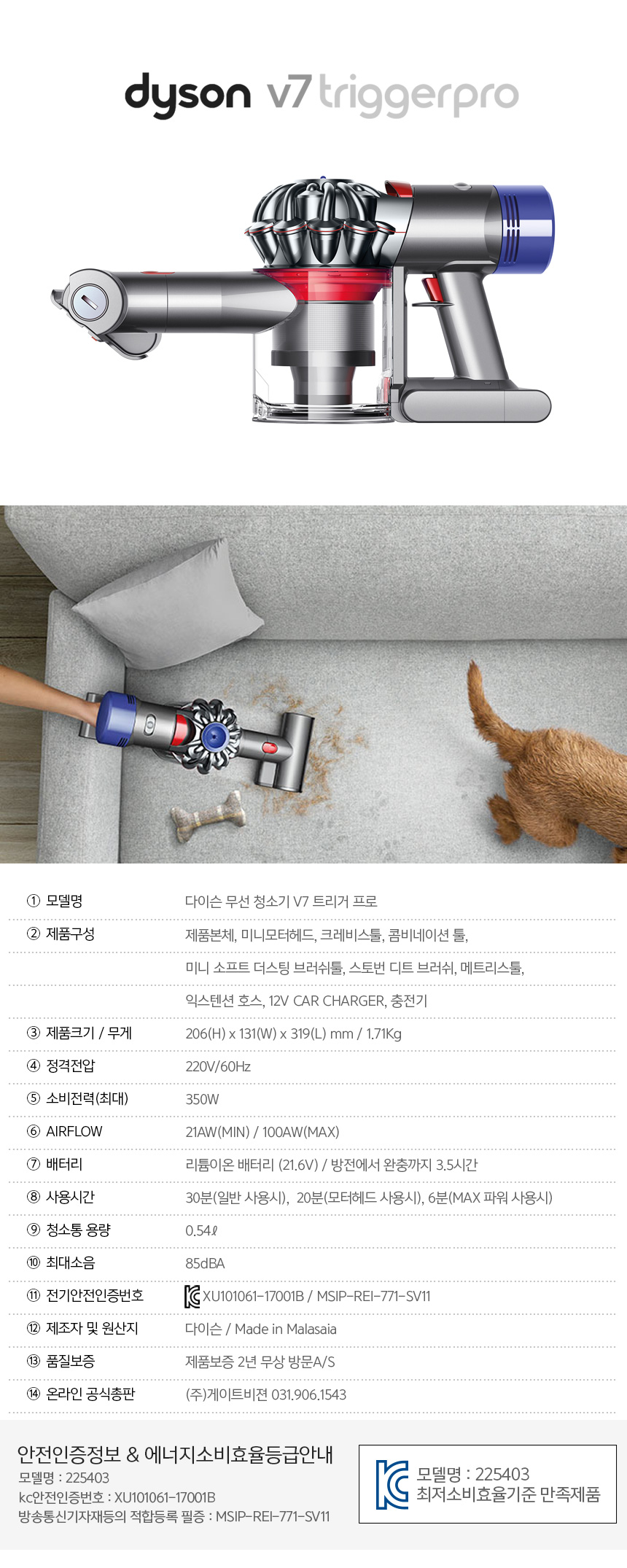 dyson v7 triggerpro

| | |
|---|---|
| ① 모델명 | 다이슨 무선 청소기 V7 트리거 프로 |
| ② 제품구성 | 제품본체, 미니모터헤드, 크레비스툴, 콤비네이션 툴, |
| | 미니 소프트 더스팅 브러쉬툴, 스토번 디트 브러쉬, 메트리스툴, |
| | 익스텐션 호스, 12V CAR CHARGER, 충전기 |
| ③ 제품크기 / 무게 | 206(H) x 131(W) x 319(L) mm / 1.71Kg |
| ④ 정격전압 | 220V/60Hz |
| ⑤ 소비전력(최대) | 350W |
| ⑥ AIRFLOW | 21AW(MIN) / 100AW(MAX) |
| ⑦ 배터리 | 리튬이온 배터리 (21.6V) / 방전에서 완충까지 3.5시간 |
| ⑧ 사용시간 | 30분(일반 사용시), 20분(모터헤드 사용시), 6분(MAX 파워 사용시) |
| ⑨ 청소통 용량 | 0.54ℓ |
| ⑩ 최대소음 | 85dBA |
| ⑪ 전기안전인증번호 | XU101061-17001B / MSIP-REI-771-SV11 |
| ⑫ 제조자 및 원산지 | 다이슨 / Made in Malasaia |
| ⑬ 품질보증 | 제품보증 2년 무상 방문A/S |
| ⑭ 온라인 공식총판 | (주)게이트비젼 031.906.1543 |

안전인증정보 & 에너지소비효율등급안내
모델명 : 225403
kc안전인증번호 : XU101061-17001B
방송통신기자재등의 적합등록 필증 : MSIP-REI-771-SV11

모델명 : 225403
최저소비효율기준 만족제품