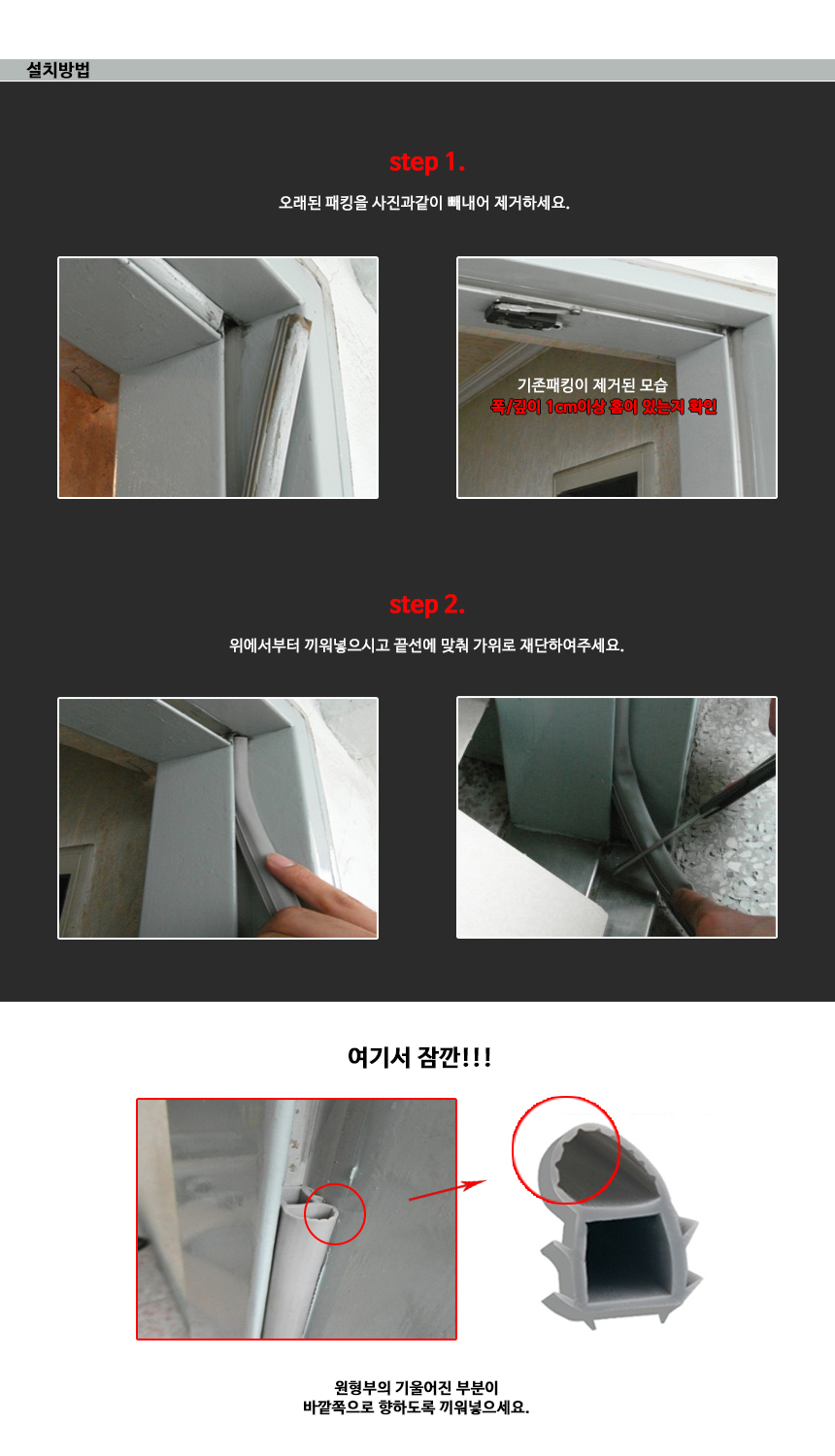 설치방법

step 1.

오래된 패킹을 사진과같이 빼내어 제거하세요.

기존패킹이 제거된 모습
폭/깊이 1cm이상 홈이 있는지 확인

step 2.

위에서부터 끼워넣으시고 끝선에 맞춰 가위로 재단하여주세요.

여기서 잠깐!!!

원형부의 기울어진 부분이
바깥쪽으로 향하도록 끼워넣으세요.