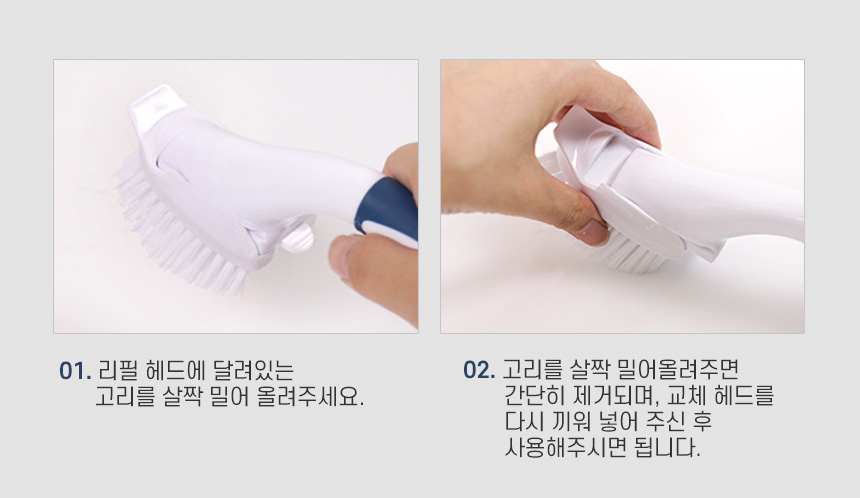 01. 리필 헤드에 달려있는 고리를 살짝 밀어 올려주세요.

02. 고리를 살짝 밀어올려주면 간단히 제거되며, 교체 헤드를 다시 끼워 넣어 주신 후 사용해주시면 됩니다.