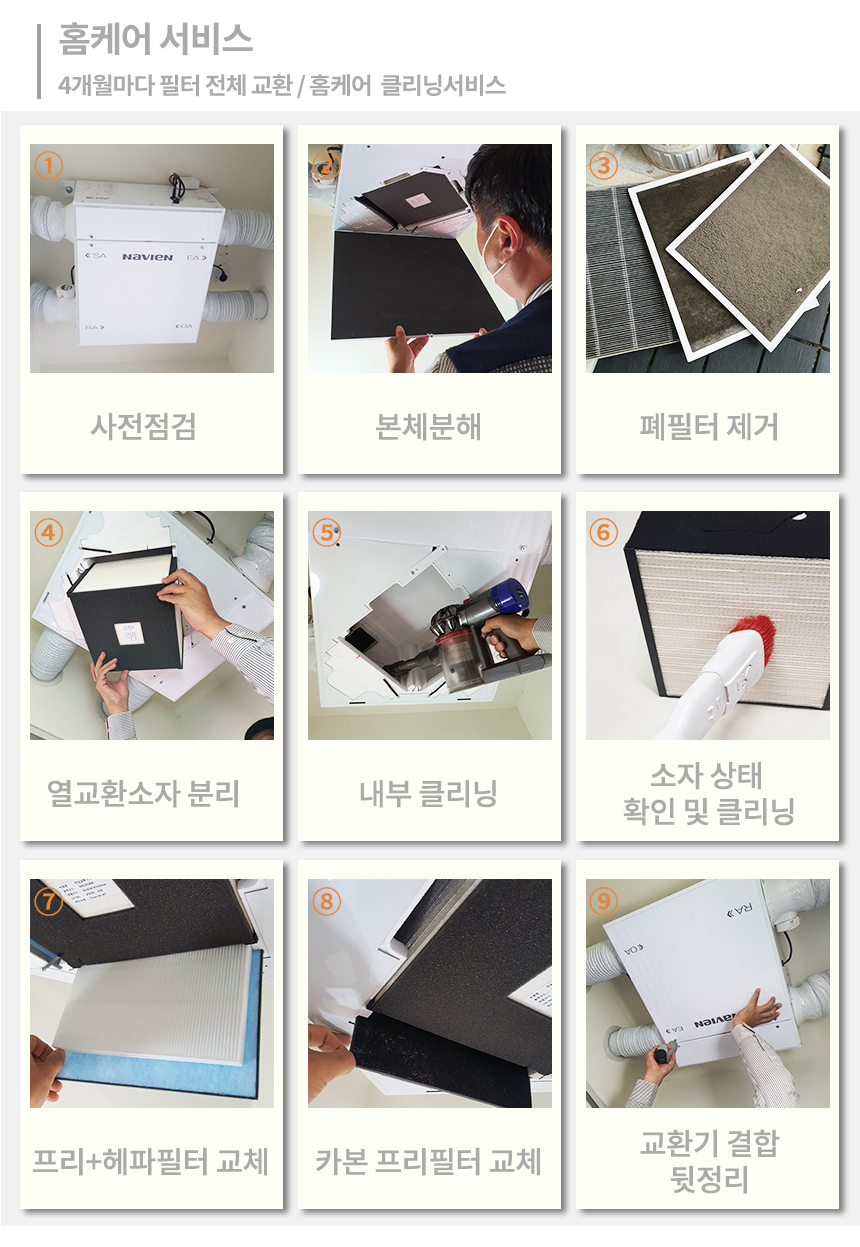 홈케어 서비스

4개월마다 필터 전체 교환 / 홈케어 클리닝서비스

①
SA
NAVIEN
EA
RA
OA
사전점검

②
본체분해

③
폐필터 제거

④
열교환소자 분리

⑤
내부 클리닝

⑥
소자 상태 확인 및 클리닝

⑦
프리+헤파필터 교체

⑧
카본 프리필터 교체

⑨
RA
OA
EA
NAVIEN
교환기 결합 뒷정리