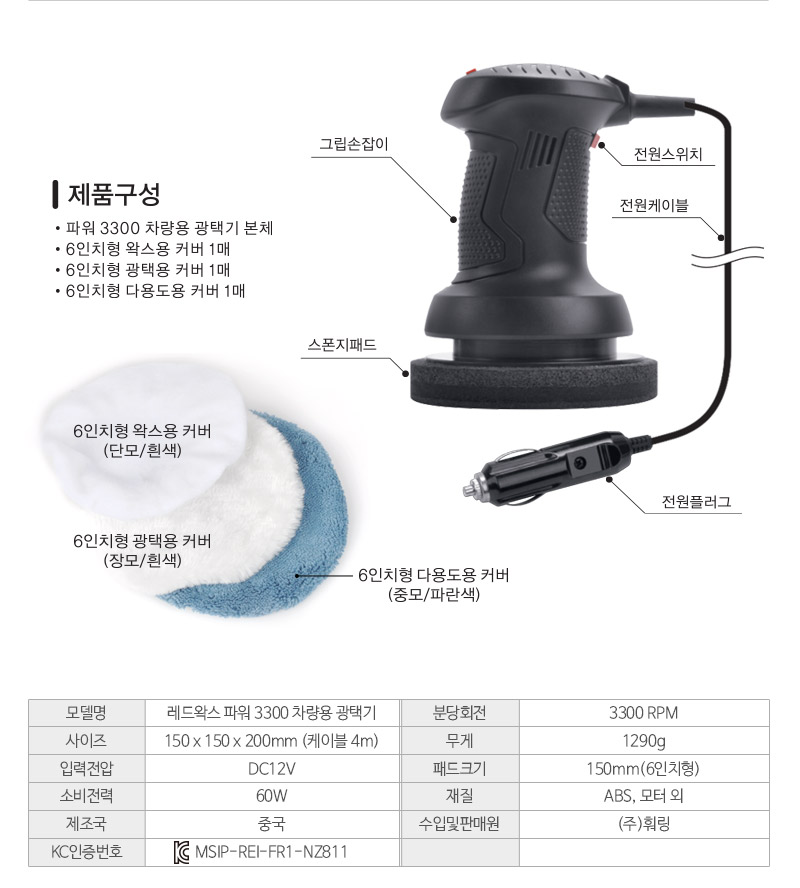 제품구성

• 파워 3300 차량용 광택기 본체
• 6인치형 왁스용 커버 1매
• 6인치형 광택용 커버 1매
• 6인치형 다용도용 커버 1매

그립손잡이

전원스위치

전원케이블

스폰지패드

전원플러그

6인치형 왁스용 커버
(단모/흰색)

6인치형 광택용 커버
(장모/흰색)

6인치형 다용도용 커버
(중모/파란색)

| 모델명 | 레드왁스 파워 3300 차량용 광택기 | 분당회전 | 3300 RPM |
|---|---|---|---|
| 사이즈 | 150 x 150 x 200mm (케이블 4m) | 무게 | 1290g |
| 입력전압 | DC12V | 패드크기 | 150mm(6인치형) |
| 소비전력 | 60W | 재질 | ABS, 모터 외 |
| 제조국 | 중국 | 수입및판매원 | (주)훠링 |
| KC인증번호 | MSIP-REI-FR1-NZ811 | | |