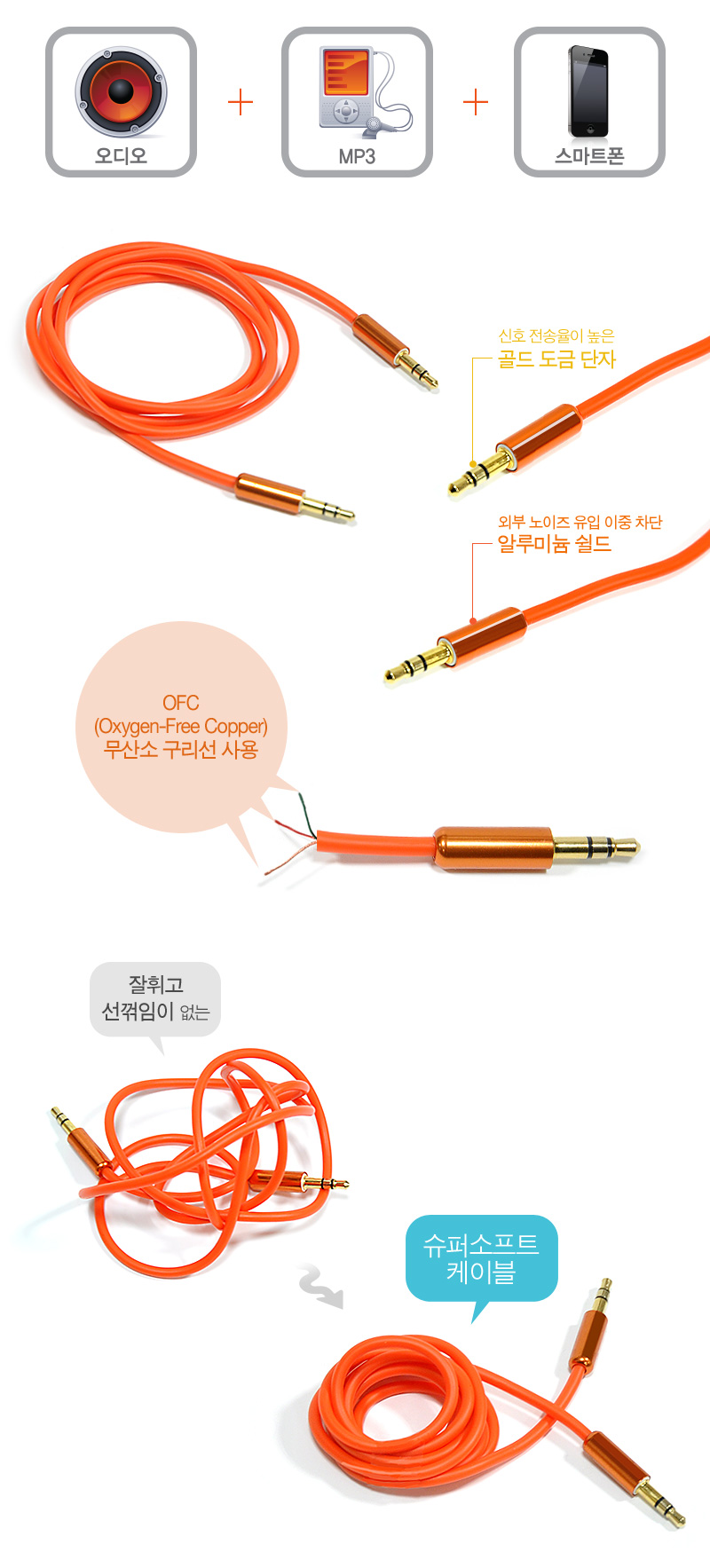 오디오 + MP3 + 스마트폰

신호 전송율이 높은
골드 도금 단자

외부 노이즈 유입 이중 차단
알루미늄 쉴드

OFC
(Oxygen-Free Copper)
무산소 구리선 사용

잘휘고
선꺾임이 없는

슈퍼소프트
케이블