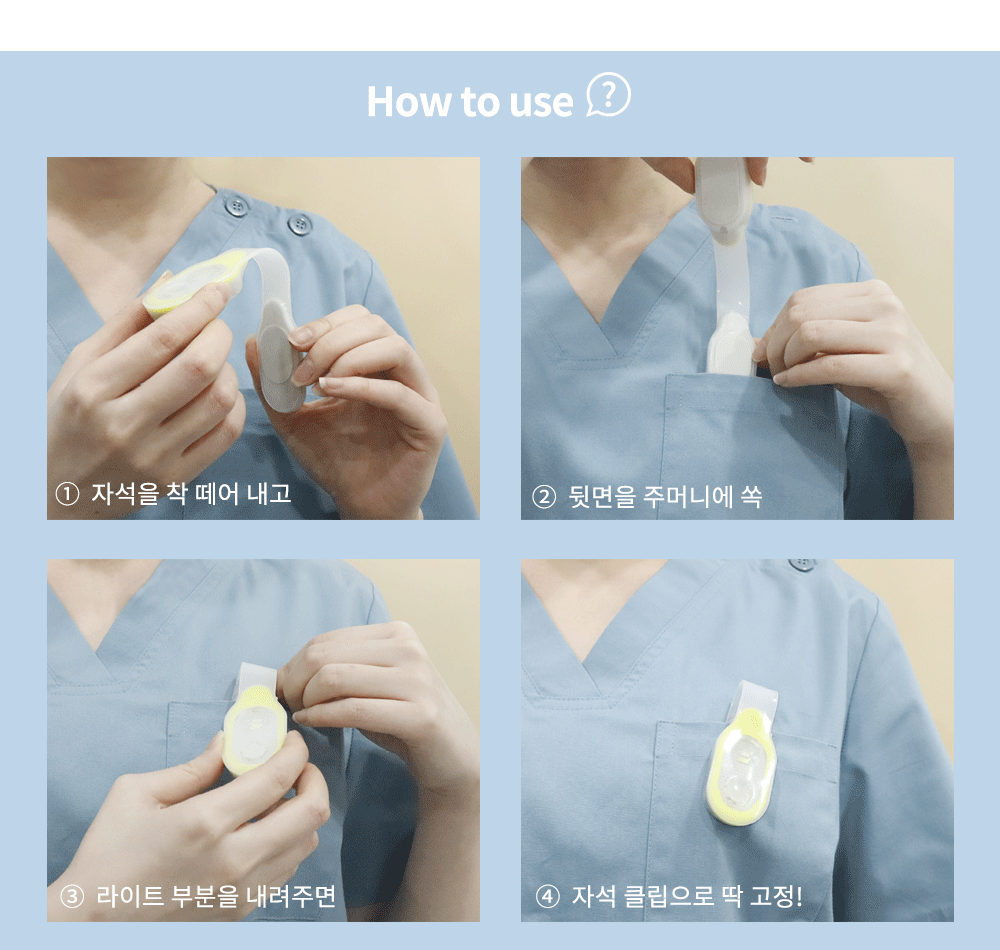 How to use ?

① 자석을 착 떼어 내고

② 뒷면을 주머니에 쏙

③ 라이트 부분을 내려주면

④ 자석 클립으로 딱 고정!