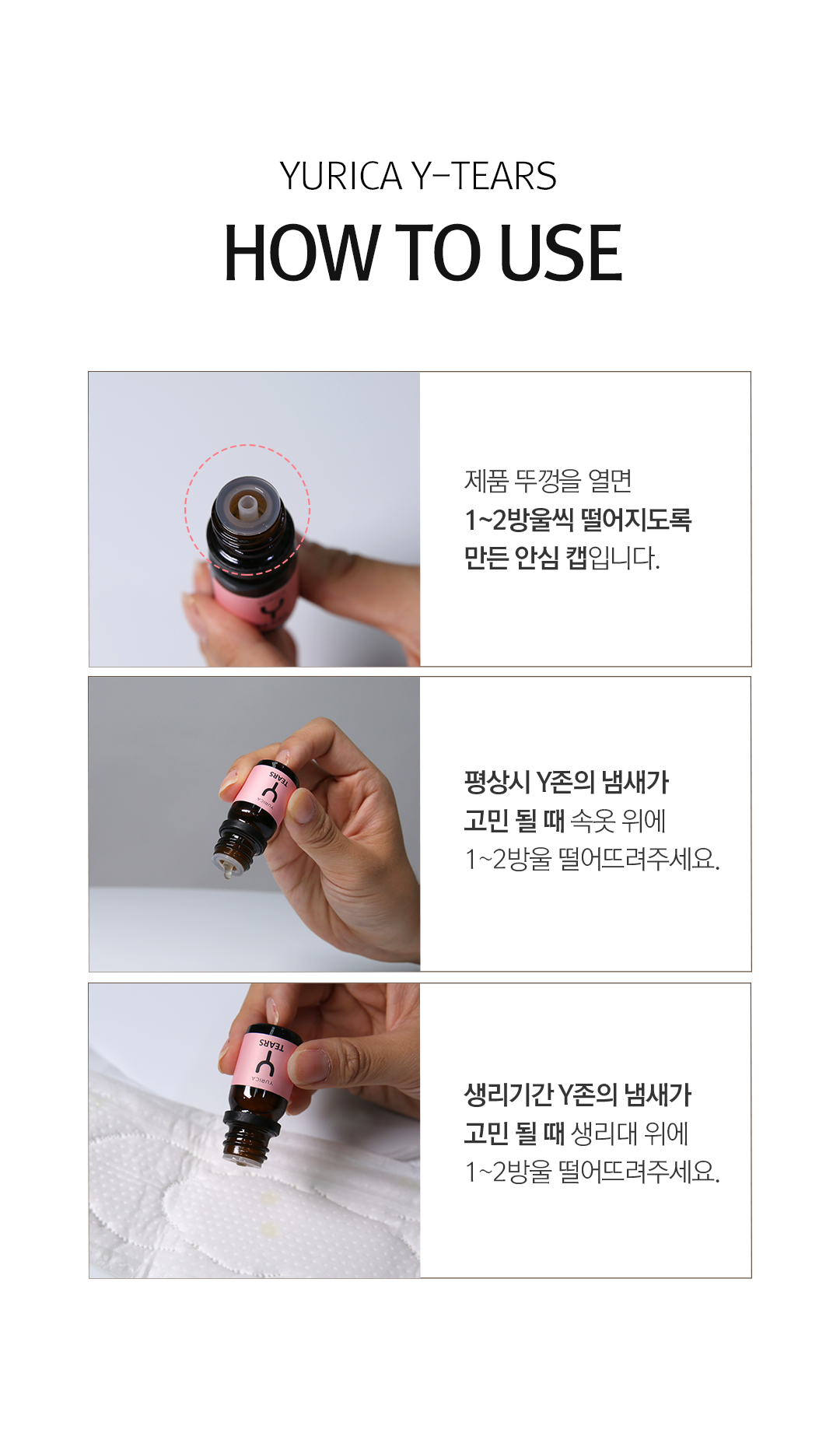 YURICA Y-TEARS

HOW TO USE

제품 뚜껑을 열면 1~2방울씩 떨어지도록 만든 안심 캡입니다.

TEARS YURICA

평상시 Y존의 냄새가 고민 될 때 속옷 위에 1~2방울 떨어뜨려주세요.

TEARS YURICA

생리기간 Y존의 냄새가 고민 될 때 생리대 위에 1~2방울 떨어뜨려주세요.