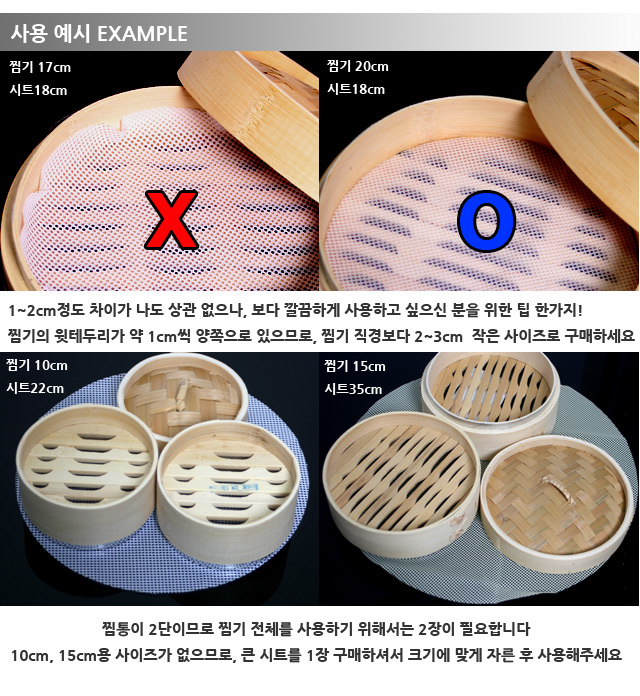 사용 예시 EXAMPLE

찜기 17cm
시트18cm

X

찜기 20cm
시트18cm

O

1~2cm정도 차이가 나도 상관 없으나, 보다 깔끔하게 사용하고 싶으신 분을 위한 팁 한가지!
찜기의 윗테두리가 약 1cm씩 양쪽으로 있으므로, 찜기 직경보다 2~3cm 작은 사이즈로 구매하세요

찜기 10cm
시트22cm

찜기 15cm
시트35cm

찜통이 2단이므로 찜기 전체를 사용하기 위해서는 2장이 필요합니다
10cm, 15cm용 사이즈가 없으므로, 큰 시트를 1장 구매하셔서 크기에 맞게 자른 후 사용해주세요