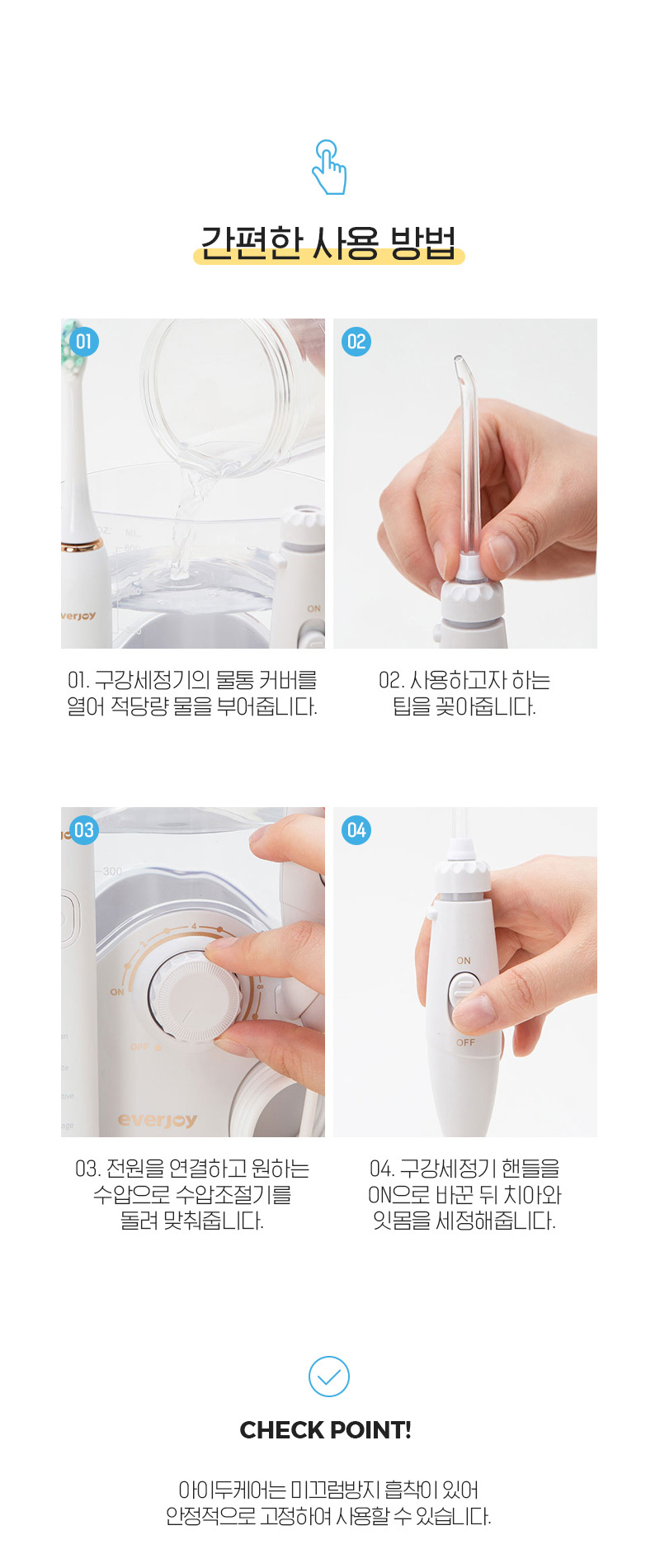 간편한 사용 방법

01

everjoy

ON

01. 구강세정기의 물통 커버를
열어 적당량 물을 부어줍니다.

02

02. 사용하고자 하는
팁을 꽂아줍니다.

03

300

ON

OFF

everjoy

03. 전원을 연결하고 원하는
수압으로 수압조절기를
돌려 맞춰줍니다.

04

ON

OFF

04. 구강세정기 핸들을
ON으로 바꾼 뒤 치아와
잇몸을 세정해줍니다.

CHECK POINT!

아이두케어는 미끄럼방지 흡착이 있어
안정적으로 고정하여 사용할 수 있습니다.