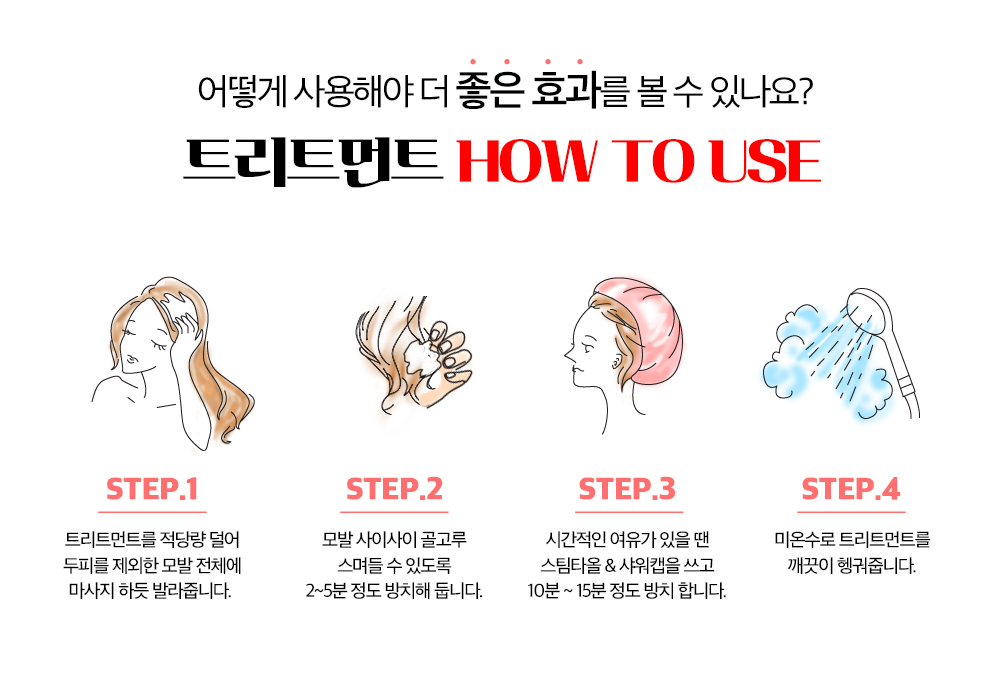 어떻게 사용해야 더 좋은 효과를 볼 수 있나요?

트리트먼트 HOW TO USE

STEP.1

트리트먼트를 적당량 덜어 두피를 제외한 모발 전체에 마사지 하듯 발라줍니다.

STEP.2

모발 사이사이 골고루 스며들 수 있도록 2~5분 정도 방치해 둡니다.

STEP.3

시간적인 여유가 있을 땐 스팀타올 & 샤워캡을 쓰고 10분 ~ 15분 정도 방치 합니다.

STEP.4

미온수로 트리트먼트를 깨끗이 헹궈줍니다.