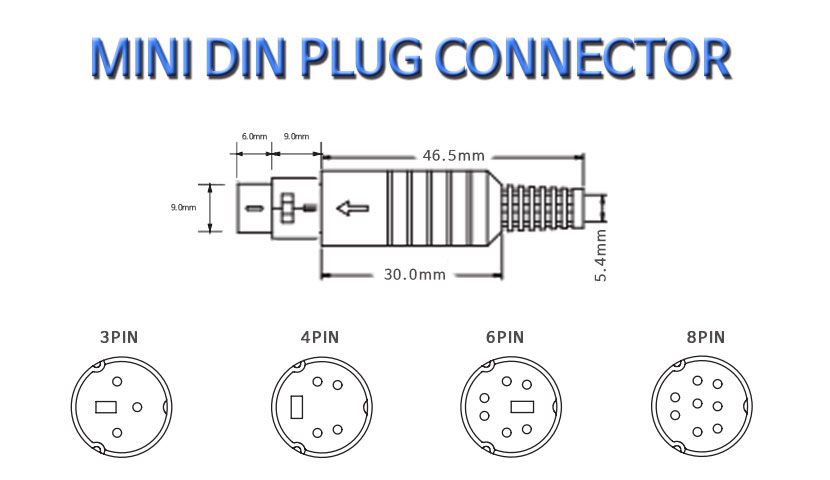 MINI DIN PLUG CONNECTOR

6.0mm 9.0mm

46.5mm

9.0mm

30.0mm

5.4mm

3PIN

4PIN

6PIN

8PIN