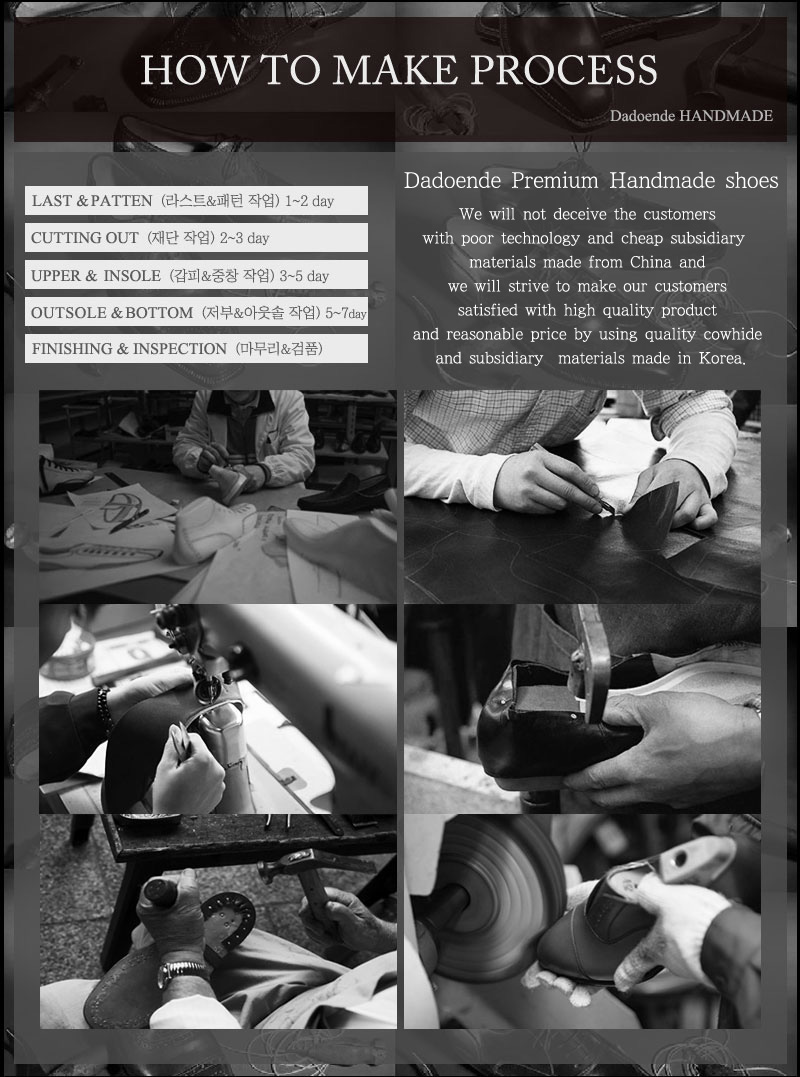 HOW TO MAKE PROCESS

Dadoende HANDMADE

LAST & PATTEN (라스트&패턴 작업) 1~2 day

CUTTING OUT (재단 작업) 2~3 day

UPPER & INSOLE (갑피&중창 작업) 3~5 day

OUTSOLE & BOTTOM (저부&아웃솔 작업) 5~7day

FINISHING & INSPECTION (마무리&검품)

Dadoende Premium Handmade shoes

We will not deceive the customers with poor technology and cheap subsidiary materials made from China and we will strive to make our customers satisfied with high quality product and reasonable price by using quality cowhide and subsidiary materials made in Korea.