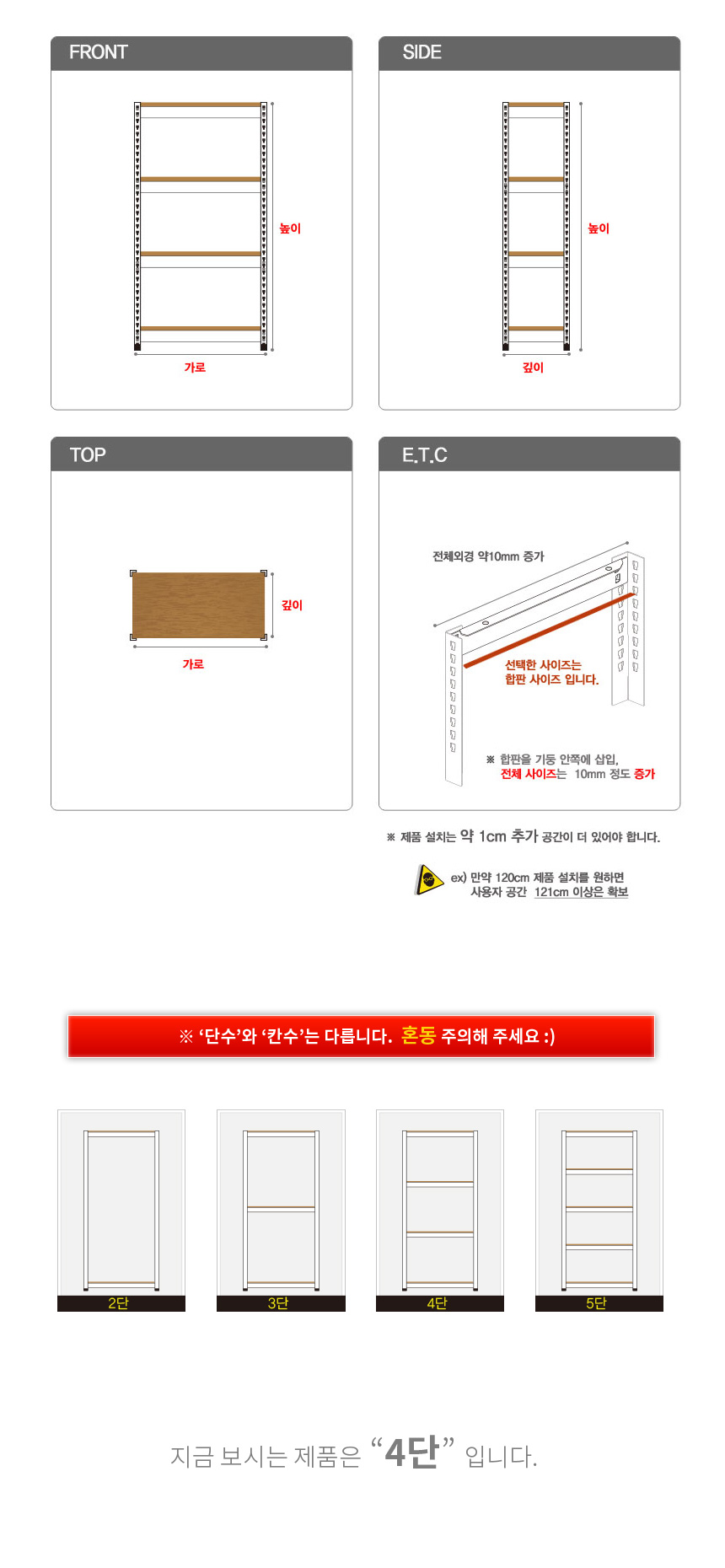 FRONT

높이

가로

SIDE

높이

깊이

TOP

깊이

가로

E.T.C

전체외경 약10mm 증가

선택한 사이즈는 합판 사이즈 입니다.

※ 합판을 기둥 안쪽에 삽입, 전체 사이즈는 10mm 정도 증가

※ 제품 설치는 약 1cm 추가 공간이 더 있어야 합니다.

ex) 만약 120cm 제품 설치를 원하면 사용자 공간 121cm 이상은 확보

※ '단수'와 '칸수'는 다릅니다. 혼동 주의해 주세요 :)

2단

3단

4단

5단

지금 보시는 제품은 "4단" 입니다.