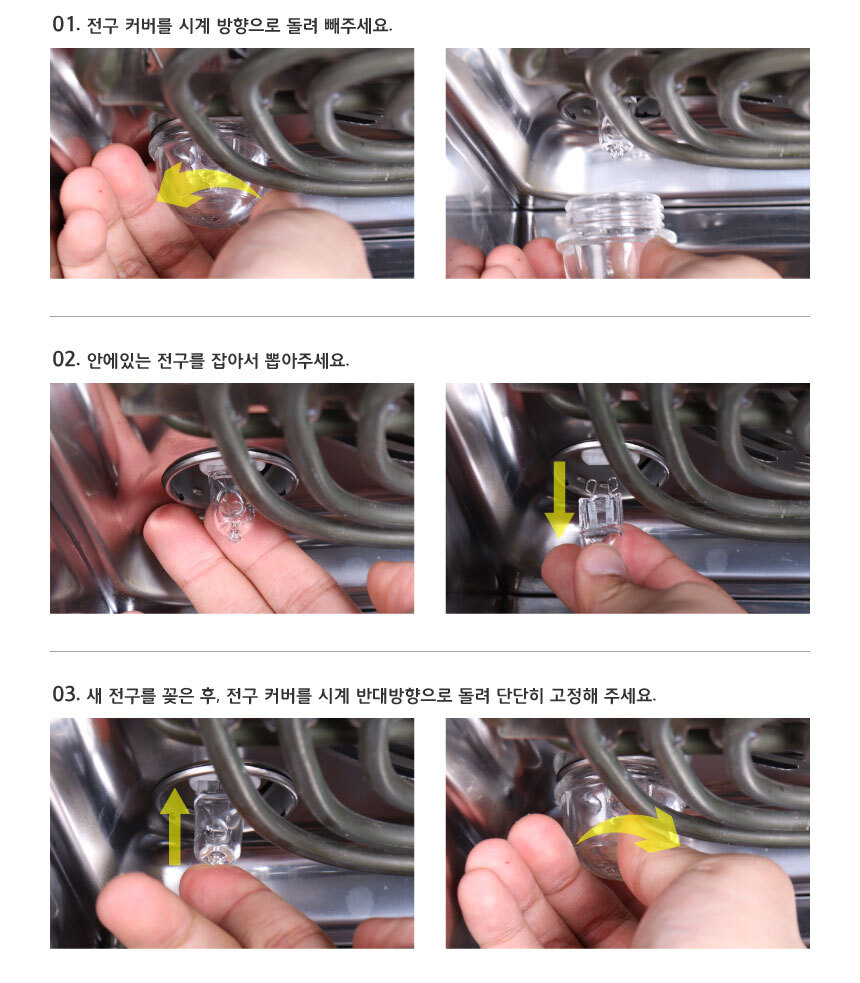 01. 전구 커버를 시계 방향으로 돌려 빼주세요.

02. 안에있는 전구를 잡아서 뽑아주세요.

03. 새 전구를 꽂은 후, 전구 커버를 시계 반대방향으로 돌려 단단히 고정해 주세요.