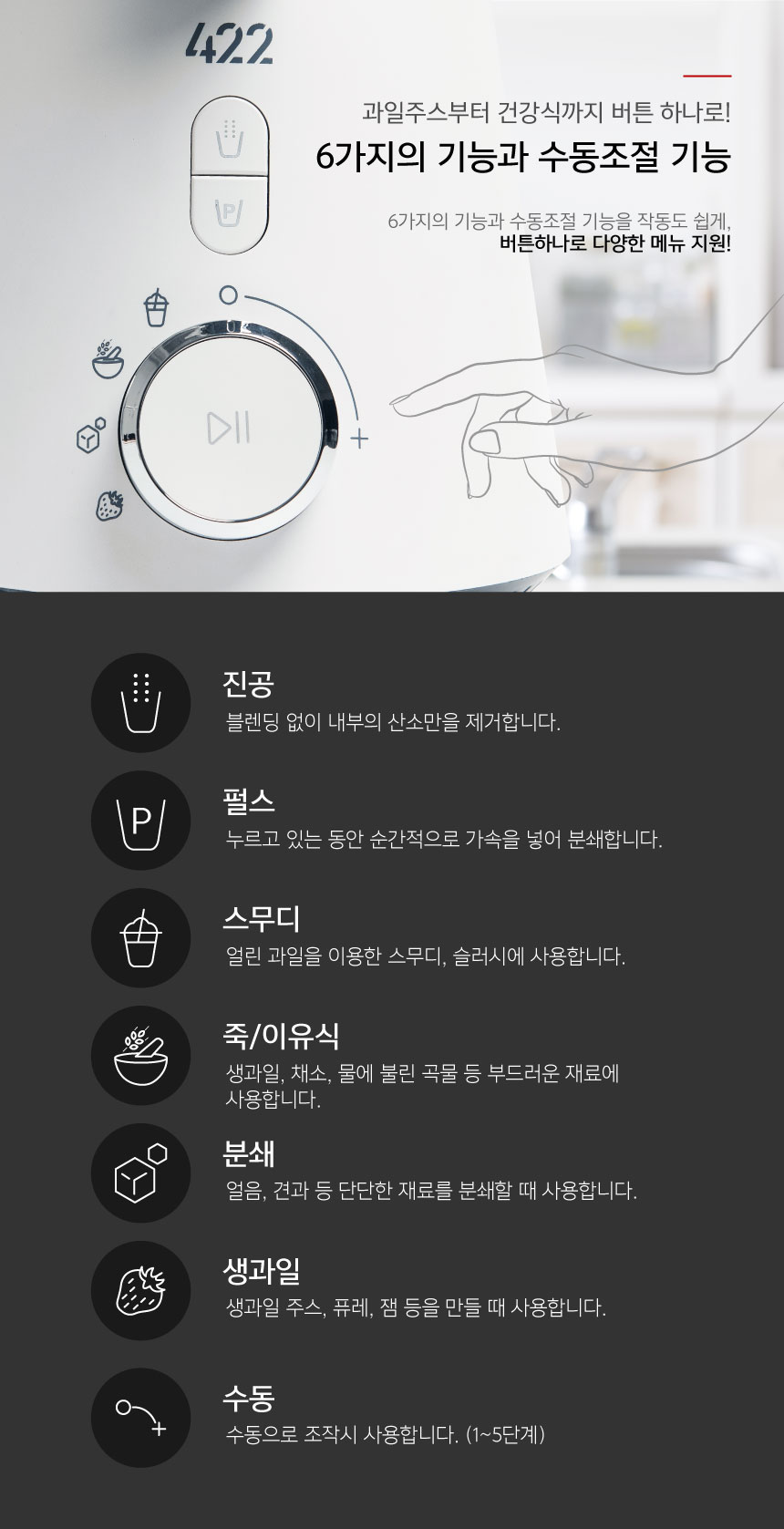 422

과일주스부터 건강식까지 버튼 하나로!

6가지의 기능과 수동조절 기능

6가지의 기능과 수동조절 기능을 작동도 쉽게,
버튼하나로 다양한 메뉴 지원!

P

+

진공
블렌딩 없이 내부의 산소만을 제거합니다.

P

펄스
누르고 있는 동안 순간적으로 가속을 넣어 분쇄합니다.

스무디
얼린 과일을 이용한 스무디, 슬러시에 사용합니다.

죽/이유식
생과일, 채소, 물에 불린 곡물 등 부드러운 재료에 사용합니다.

분쇄
얼음, 견과 등 단단한 재료를 분쇄할 때 사용합니다.

생과일
생과일 주스, 퓨레, 잼 등을 만들 때 사용합니다.

수동
수동으로 조작시 사용합니다. (1~5단계)