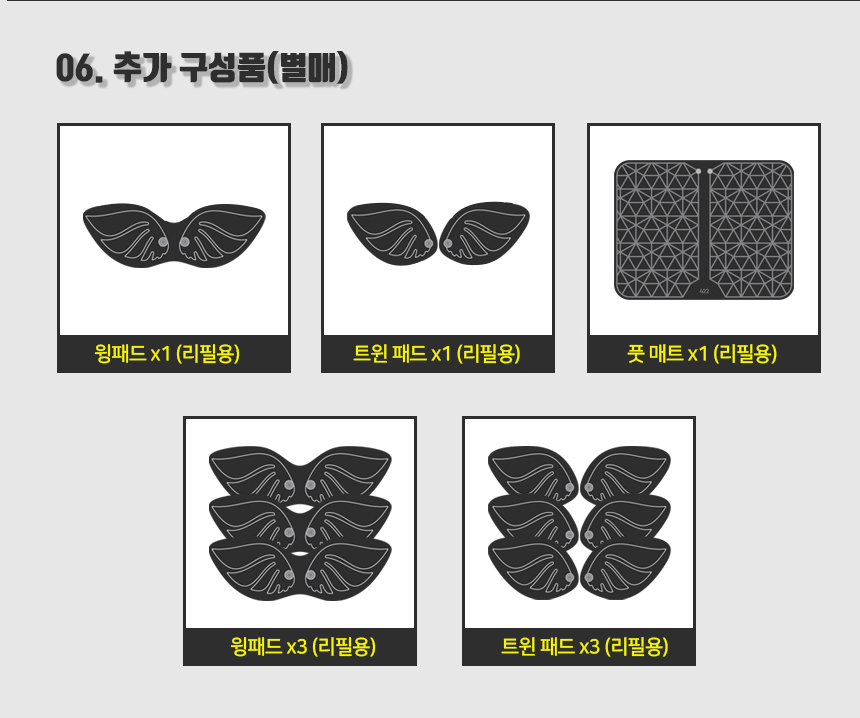 06. 추가 구성품(별매)

윙패드 x1 (리필용)

트윈 패드 x1 (리필용)

풋 매트 x1 (리필용)

윙패드 x3 (리필용)

트윈 패드 x3 (리필용)