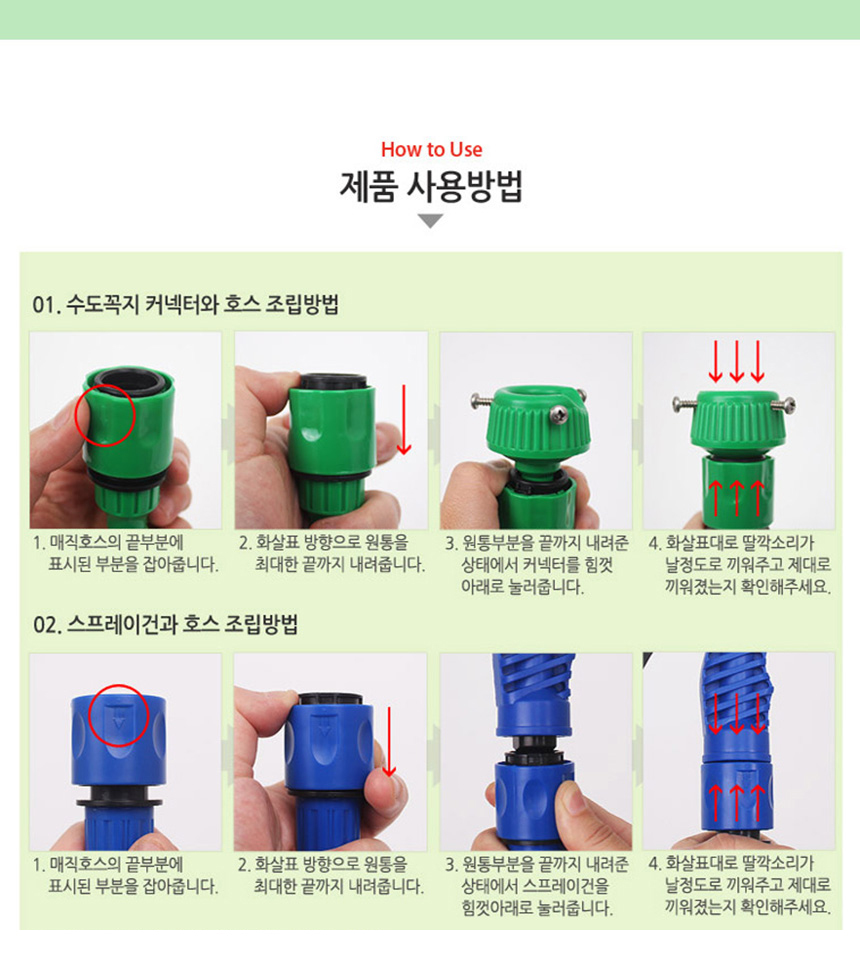 How to Use

제품 사용방법

01. 수도꼭지 커넥터와 호스 조립방법

1. 매직호스의 끝부분에 표시된 부분을 잡아줍니다.

2. 화살표 방향으로 원통을 최대한 끝까지 내려줍니다.

3. 원통부분을 끝까지 내려준 상태에서 커넥터를 힘껏 아래로 눌러줍니다.

4. 화살표대로 딸깍소리가 날정도로 끼워주고 제대로 끼워졌는지 확인해주세요.

02. 스프레이건과 호스 조립방법

1. 매직호스의 끝부분에 표시된 부분을 잡아줍니다.

2. 화살표 방향으로 원통을 최대한 끝까지 내려줍니다.

3. 원통부분을 끝까지 내려준 상태에서 스프레이건을 힘껏아래로 눌러줍니다.

4. 화살표대로 딸깍소리가 날정도로 끼워주고 제대로 끼워졌는지 확인해주세요.