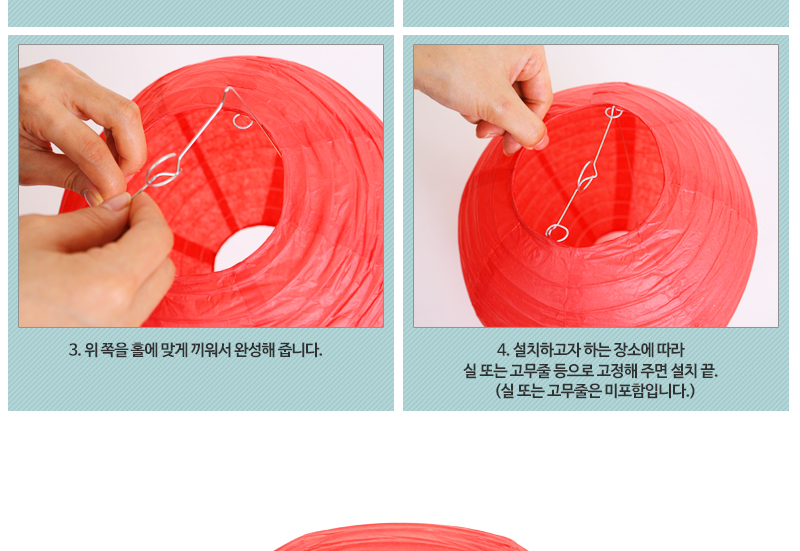 3. 위 쪽을 홀에 맞게 끼워서 완성해 줍니다.

4. 설치하고자 하는 장소에 따라
실 또는 고무줄 등으로 고정해 주면 설치 끝.
(실 또는 고무줄은 미포함입니다.)