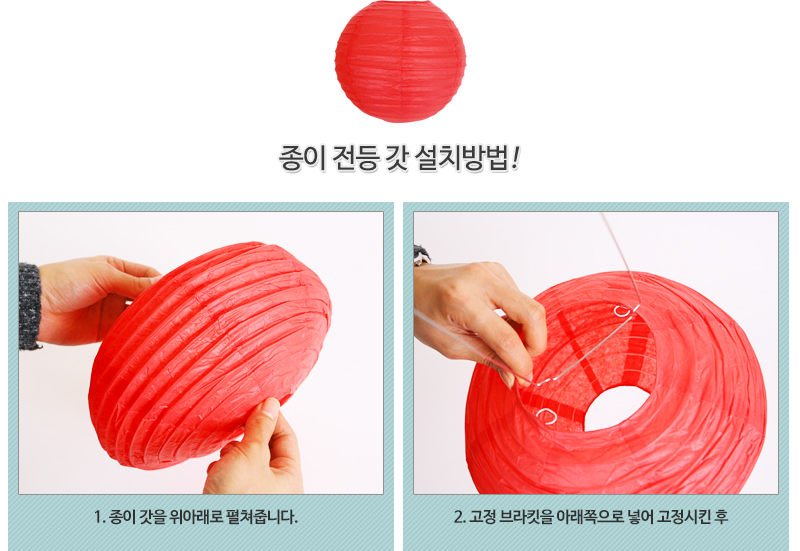 종이 전등 갓 설치방법!

1. 종이 갓을 위아래로 펼쳐줍니다.

2. 고정 브라킷을 아래쪽으로 넣어 고정시킨 후