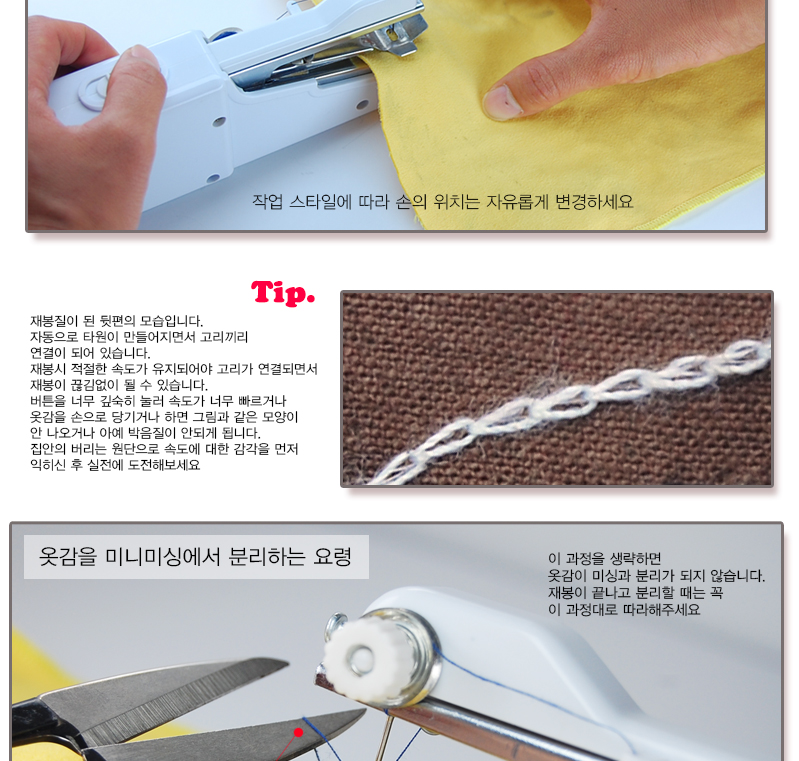 작업 스타일에 따라 손의 위치는 자유롭게 변경하세요

Tip.

재봉질이 된 뒷편의 모습입니다.
자동으로 타원이 만들어지면서 고리끼리 연결이 되어 있습니다.
재봉시 적절한 속도가 유지되어야 고리가 연결되면서 재봉이 끊김없이 될 수 있습니다.
버튼을 너무 깊숙히 눌러 속도가 너무 빠르거나 옷감을 손으로 당기거나 하면 그림과 같은 모양이 안 나오거나 아예 박음질이 안되게 됩니다.
집안의 버리는 원단으로 속도에 대한 감각을 먼저 익히신 후 실전에 도전해보세요

옷감을 미니미싱에서 분리하는 요령

이 과정을 생략하면
옷감이 미싱과 분리가 되지 않습니다.
재봉이 끝나고 분리할 때는 꼭
이 과정대로 따라해주세요