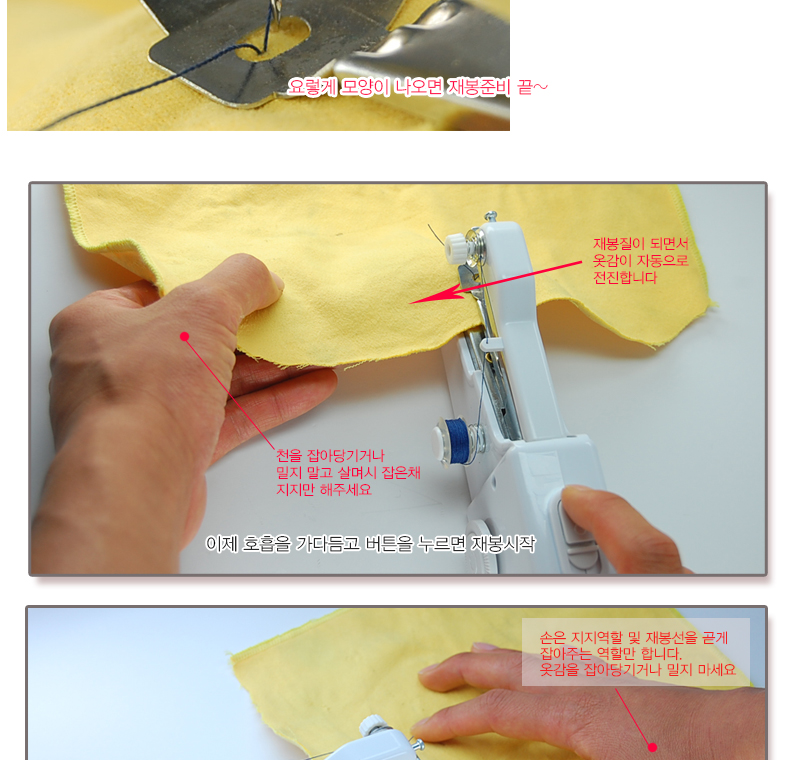 요렇게 모양이 나오면 재봉준비 끝~

재봉질이 되면서
옷감이 자동으로
전진합니다

천을 잡아당기거나
밀지 말고 살며시 잡은채
지지만 해주세요

이제 호흡을 가다듬고 버튼을 누르면 재봉시작

손은 지지역할 및 재봉선을 곧게
잡아주는 역할만 합니다.
옷감을 잡아당기거나 밀지 마세요