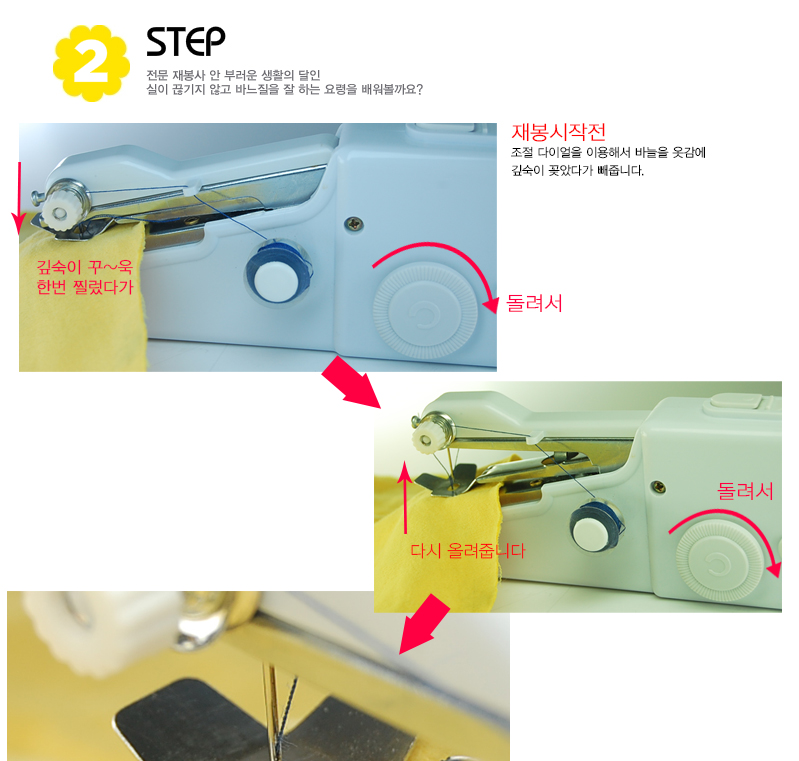 2 STEP
전문 재봉사 안 부러운 생활의 달인
실이 끊기지 않고 바느질을 잘 하는 요령을 배워볼까요?

재봉시작전
조절 다이얼을 이용해서 바늘을 옷감에 깊숙이 꽂았다가 빼줍니다.

깊숙이 꾸~욱 한번 찔렀다가

돌려서

돌려서

다시 올려줍니다