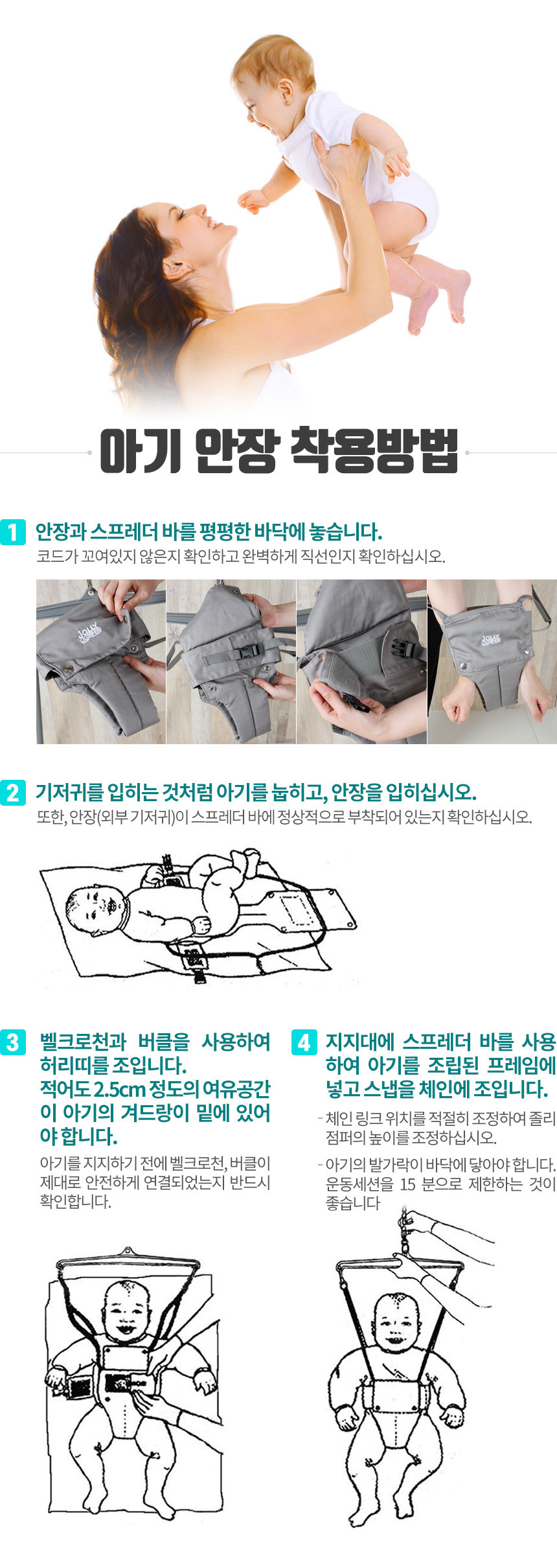 아기 안장 착용방법

1 안장과 스프레더 바를 평평한 바닥에 놓습니다.
코드가 꼬여있지 않은지 확인하고 완벽하게 직선인지 확인하십시오.

JOLLY JUMPER

JOLLY JUMPER

2 기저귀를 입히는 것처럼 아기를 눕히고, 안장을 입히십시오.
또한, 안장(외부 기저귀)이 스프레더 바에 정상적으로 부착되어 있는지 확인하십시오.

3 벨크로천과 버클을 사용하여 허리띠를 조입니다.
적어도 2.5cm 정도의 여유공간이 아기의 겨드랑이 밑에 있어야 합니다.
아기를 지지하기 전에 벨크로천, 버클이 제대로 안전하게 연결되었는지 반드시 확인합니다.

4 지지대에 스프레더 바를 사용하여 아기를 조립된 프레임에 넣고 스냅을 체인에 조입니다.
- 체인 링크 위치를 적절히 조정하여 졸리 점퍼의 높이를 조정하십시오.
- 아기의 발가락이 바닥에 닿아야 합니다. 운동세션을 15 분으로 제한하는 것이 좋습니다