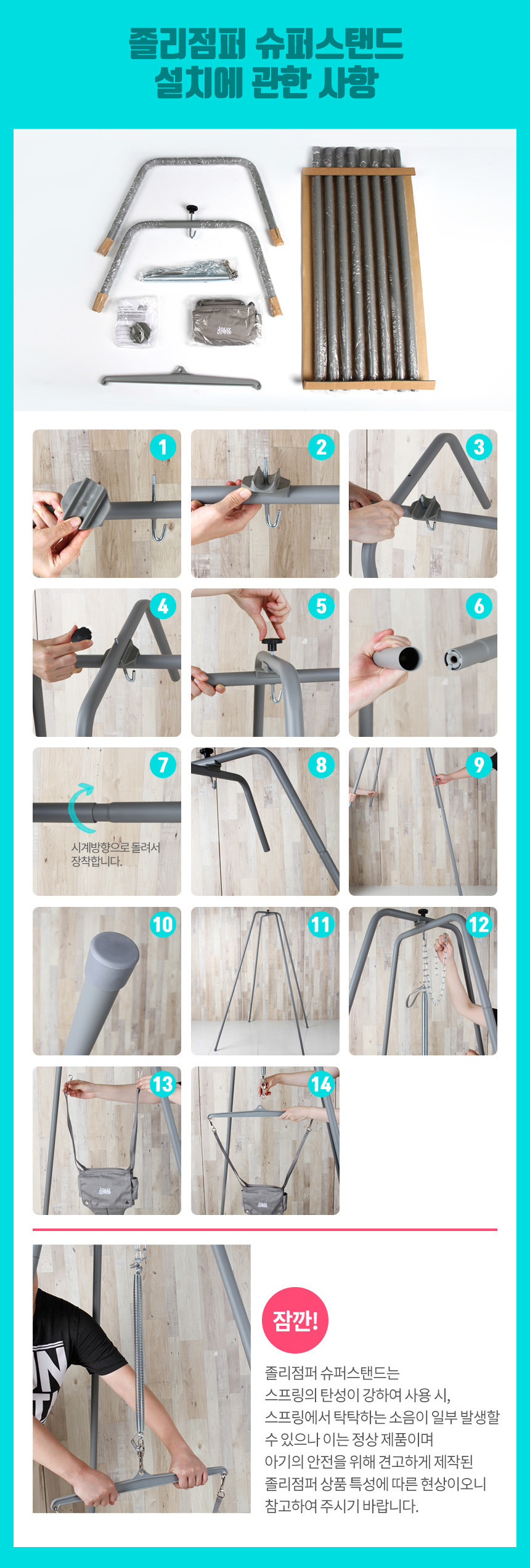 졸리점퍼 슈퍼스탠드
설치에 관한 사항

1

2

3

4

5

6

7

시계방향으로 돌려서
장착합니다.

8

9

10

11

12

13

14

잠깐!

졸리점퍼 슈퍼스탠드는
스프링의 탄성이 강하여 사용 시,
스프링에서 탁탁하는 소음이 일부 발생할 수 있으나 이는 정상 제품이며
아기의 안전을 위해 견고하게 제작된
졸리점퍼 상품 특성에 따른 현상이오니
참고하여 주시기 바랍니다.