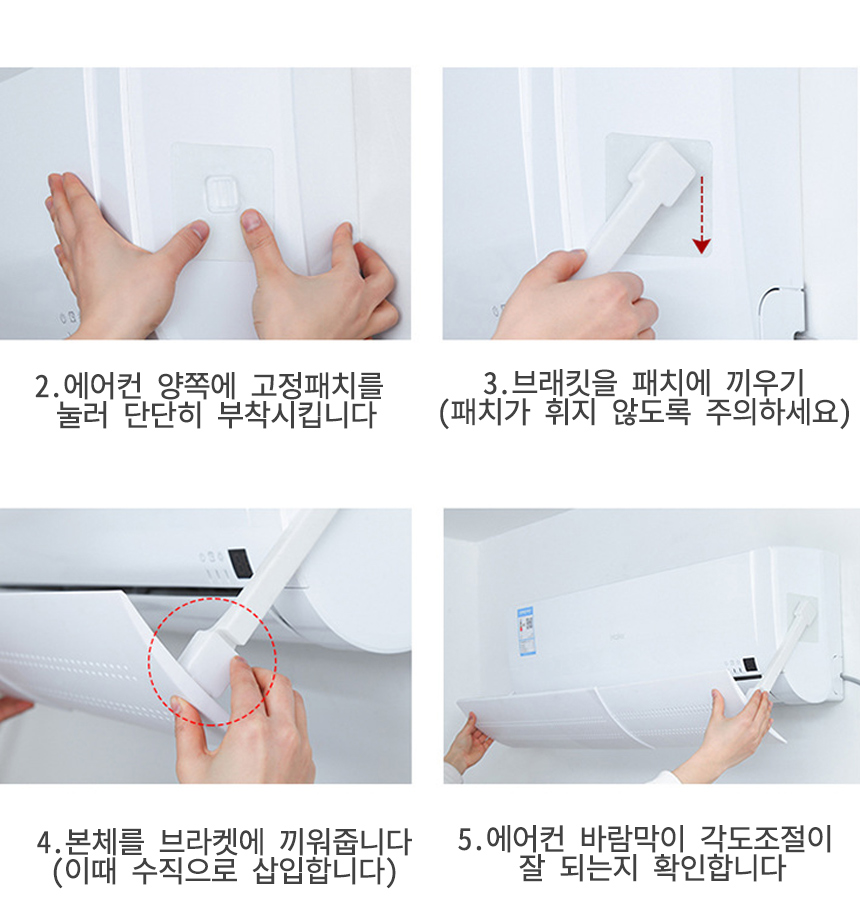 2.에어컨 양쪽에 고정패치를 눌러 단단히 부착시킵니다

3.브래킷을 패치에 끼우기 (패치가 휘지 않도록 주의하세요)

4.본체를 브라켓에 끼워줍니다 (이때 수직으로 삽입합니다)

5.에어컨 바람막이 각도조절이 잘 되는지 확인합니다