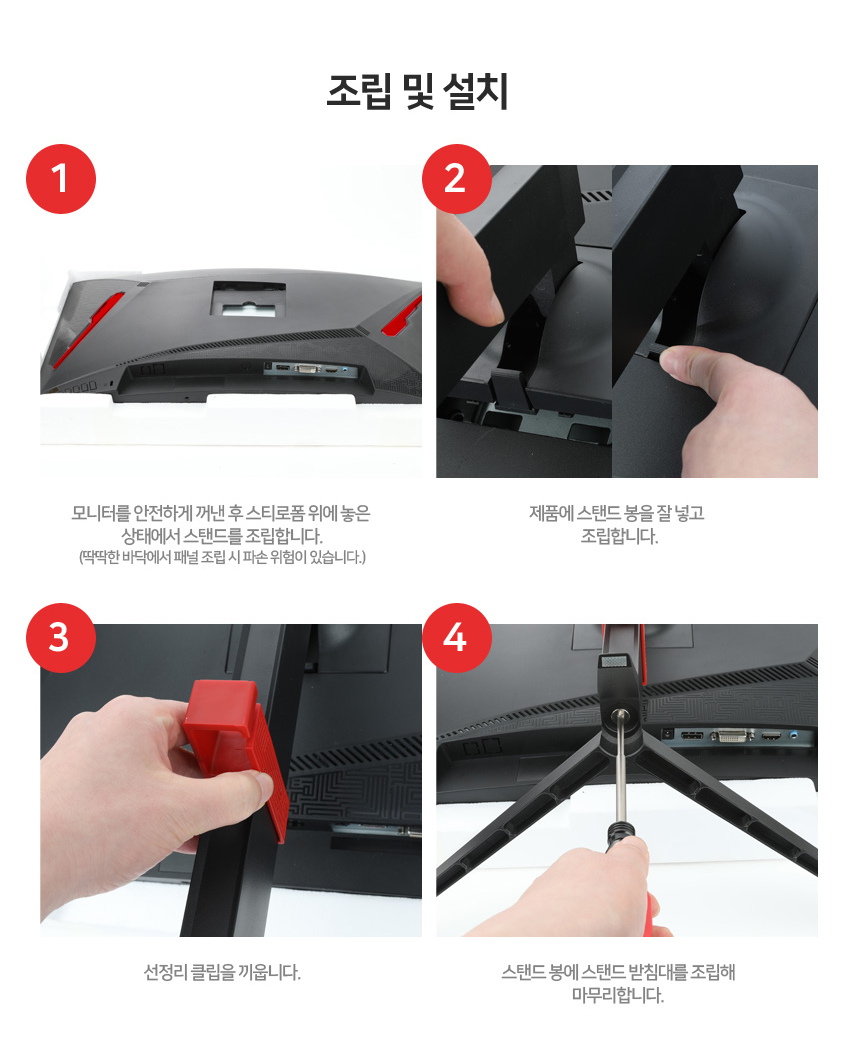 조립 및 설치

1

모니터를 안전하게 꺼낸 후 스티로폼 위에 놓은 상태에서 스탠드를 조립합니다.
(딱딱한 바닥에서 패널 조립 시 파손 위험이 있습니다.)

2

제품에 스탠드 봉을 잘 넣고 조립합니다.

3

선정리 클립을 끼웁니다.

4

스탠드 봉에 스탠드 받침대를 조립해 마무리합니다.